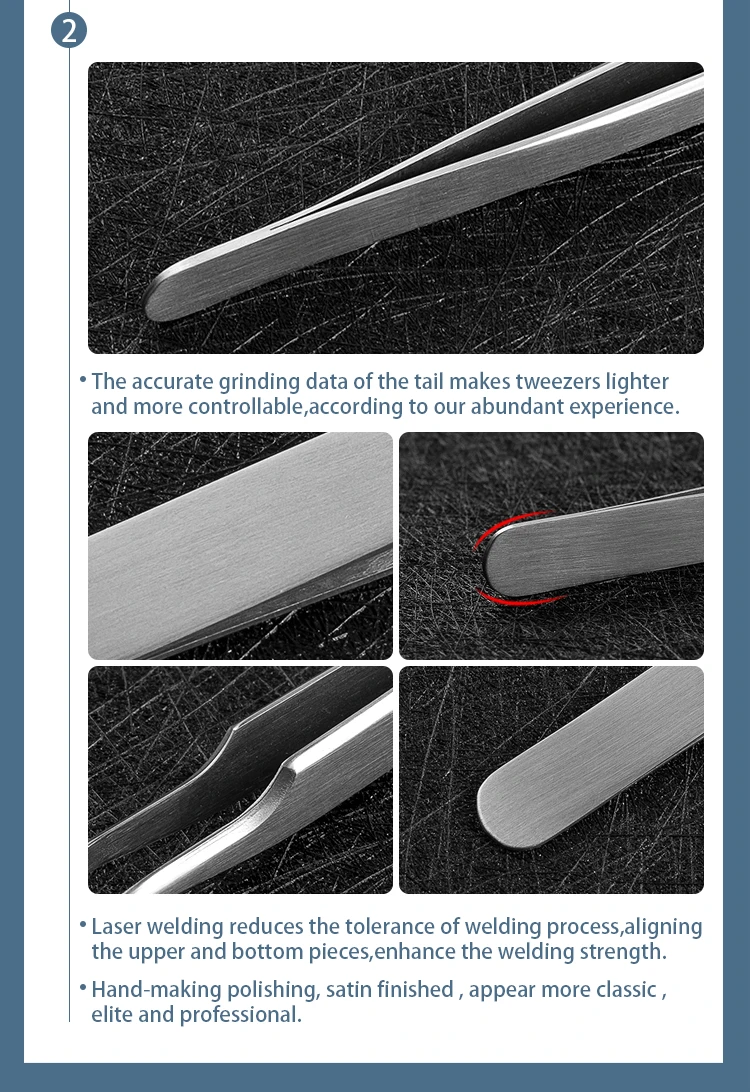 2

• The accurate grinding data of the tail makes tweezers lighter and more controllable,according to our abundant experience.

• Laser welding reduces the tolerance of welding process,aligning the upper and bottom pieces,enhance the welding strength.

• Hand-making polishing, satin finished , appear more classic , elite and professional.