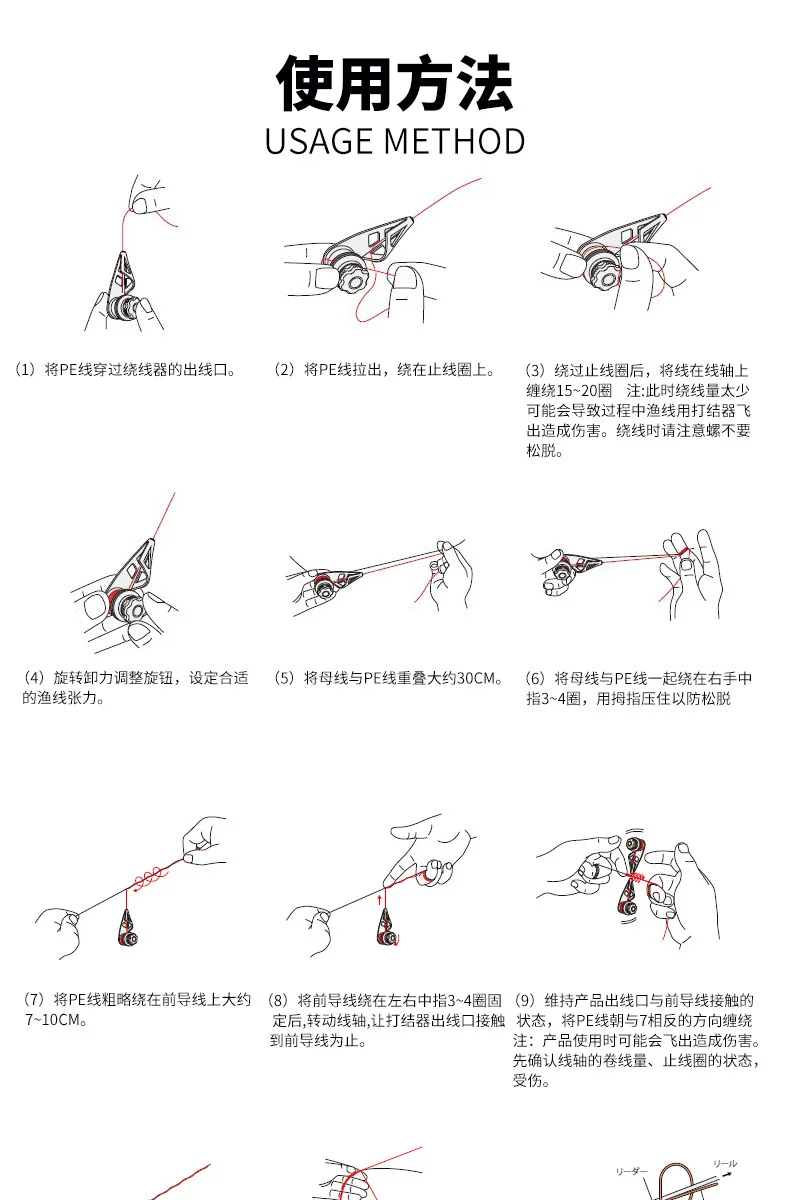 使用方法
USAGE METHOD

（1）将PE线穿过绕线器的出线口。

（2）将PE线拉出，绕在止线圈上。

（3）绕过止线圈后，将线在线轴上缠绕15~20圈　注:此时绕线量太少可能会导致过程中渔线用打结器飞出造成伤害。绕线时请注意螺不要松脱。

（4）旋转卸力调整旋钮，设定合适的渔线张力。

（5）将母线与PE线重叠大约30CM。

（6）将母线与PE线一起绕在右手中指3~4圈，用拇指压住以防松脱

（7）将PE线粗略绕在前导线上大约7~10CM。

（8）将前导线绕在左右中指3~4圈固定后,转动线轴,让打结器出线口接触到前导线为止。

（9）维持产品出线口与前导线接触的状态，将PE线朝与7相反的方向缠绕注：产品使用时可能会飞出造成伤害。先确认线轴的卷线量、止线圈的状态，受伤。

リーダー
リール