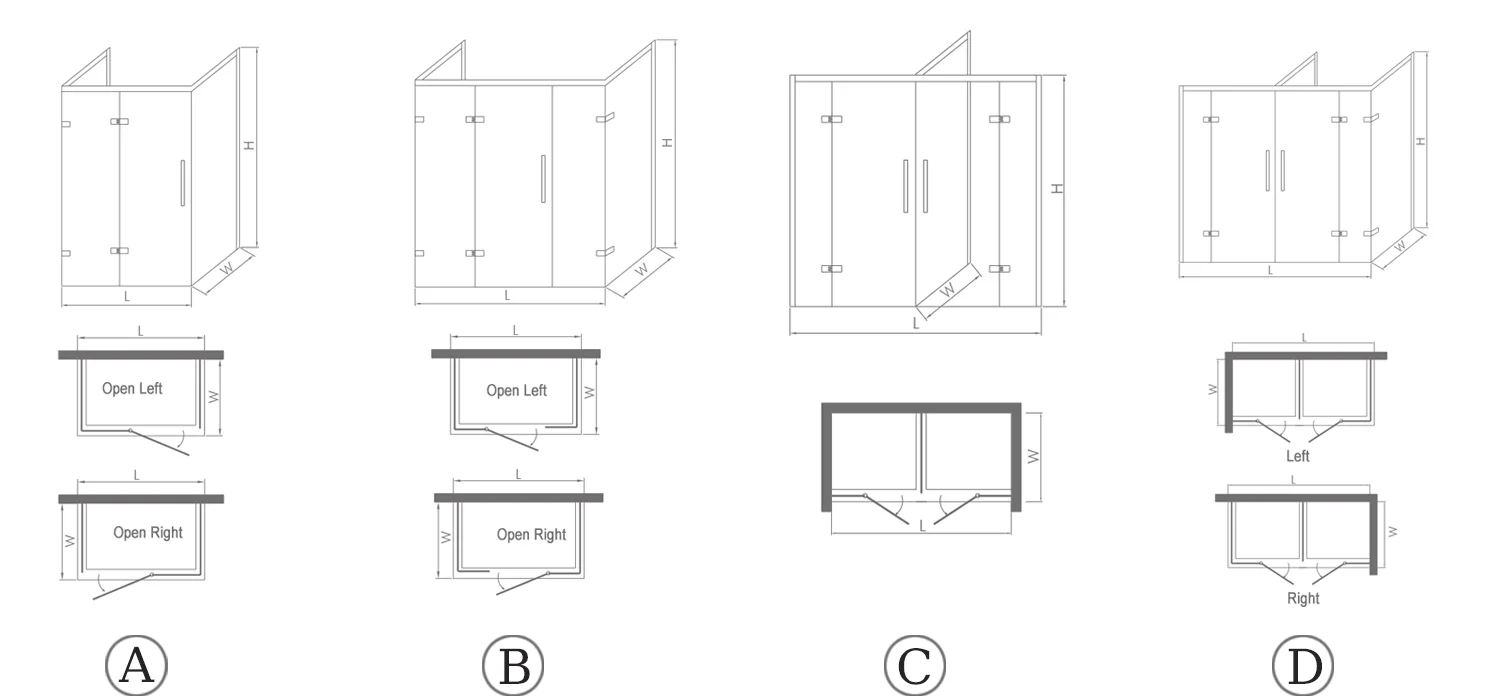 H
W
L
L
Open Left
W
L
W
Open Right
A

H
W
L
L
Open Left
W
L
W
Open Right
B

H
W
L
W
L
C

H
W
L
L
W
Left
L
W
Right
D