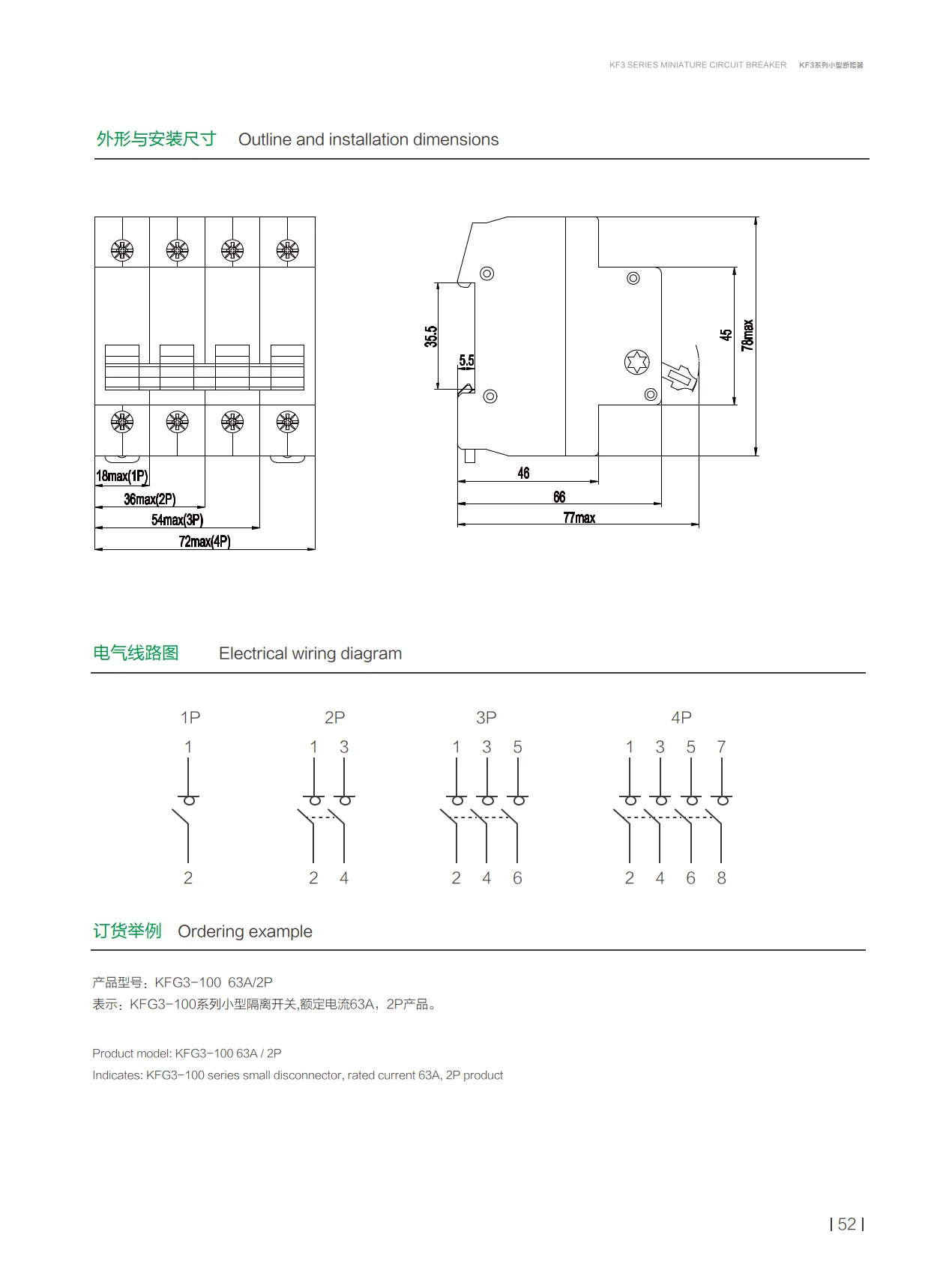 KF3 SERIES MINIATURE CIRCUIT BREAKER　KF3系列小型断路器

外形与安装尺寸　Outline and installation dimensions

18max(1P)
36max(2P)
54max(3P)
72max(4P)

35.5
5.5
45
78max
46
66
77max

电气线路图　Electrical wiring diagram

1P
1
2

2P
1 3
2 4

3P
1 3 5
2 4 6

4P
1 3 5 7
2 4 6 8

订货举例　Ordering example

产品型号：KFG3-100 63A/2P
表示：KFG3-100系列小型隔离开关,额定电流63A，2P产品。

Product model: KFG3-100 63A / 2P
Indicates: KFG3-100 series small disconnector, rated current 63A, 2P product

| 52 |