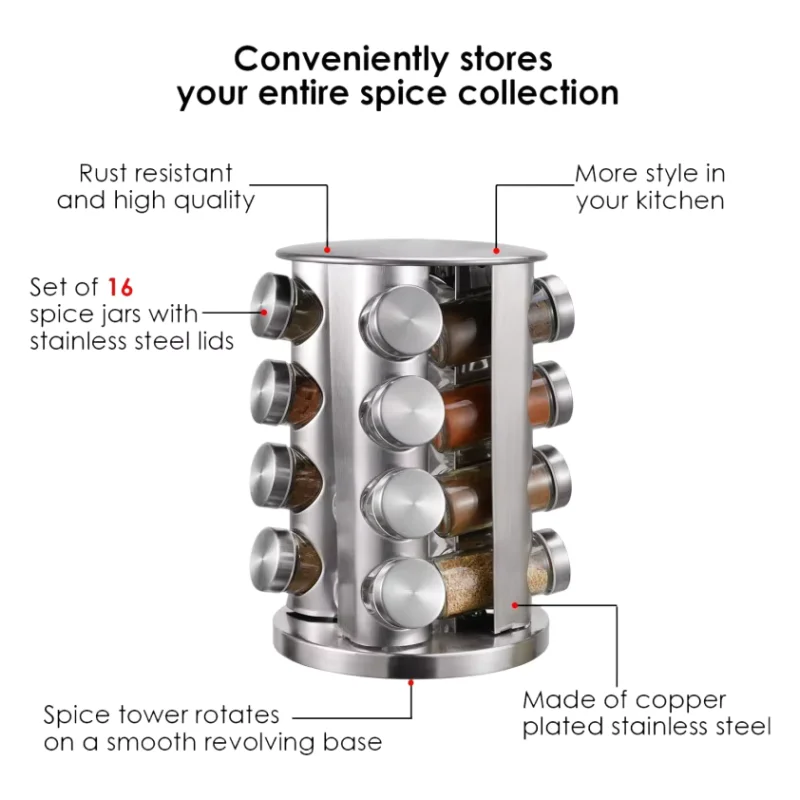 Conveniently stores
your entire spice collection

Rust resistant
and high quality

More style in
your kitchen

Set of 16
spice jars with
stainless steel lids

Spice tower rotates
on a smooth revolving base

Made of copper
plated stainless steel