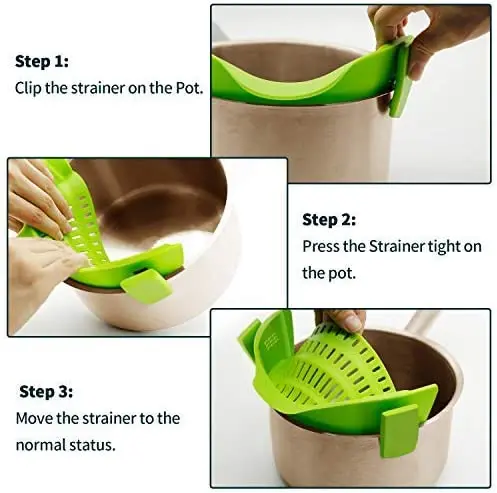 Step 1:
Clip the strainer on the Pot.

Step 2:
Press the Strainer tight on the pot.

Step 3:
Move the strainer to the normal status.