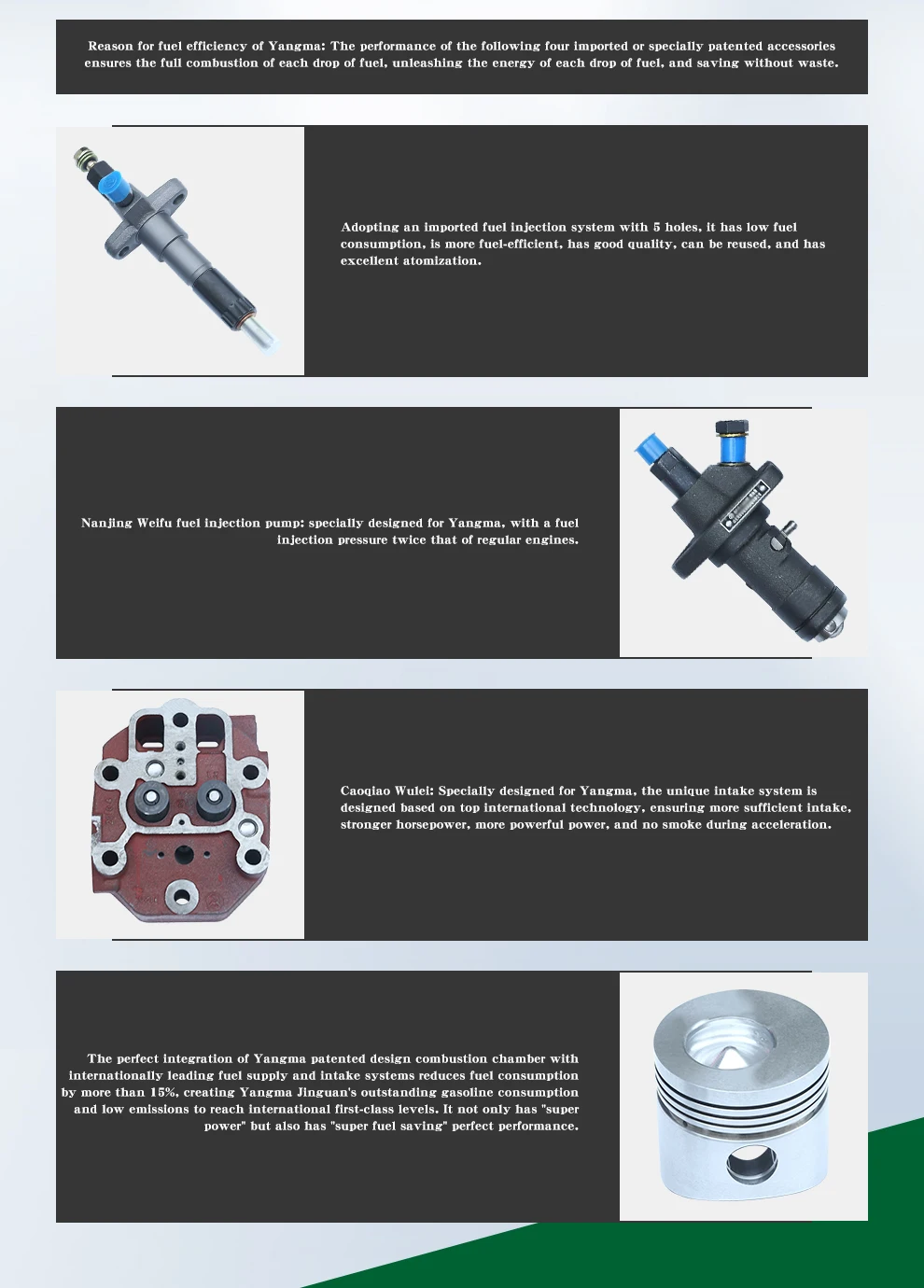 Reason for fuel efficiency of Yangma: The performance of the following four imported or specially patented accessories ensures the full combustion of each drop of fuel, unleashing the energy of each drop of fuel, and saving without waste.

Adopting an imported fuel injection system with 5 holes, it has low fuel consumption, is more fuel-efficient, has good quality, can be reused, and has excellent atomization.

Nanjing Weifu fuel injection pump: specially designed for Yangma, with a fuel injection pressure twice that of regular engines.

Caoqiao Wulei: Specially designed for Yangma, the unique intake system is designed based on top international technology, ensuring more sufficient intake, stronger horsepower, more powerful power, and no smoke during acceleration.

The perfect integration of Yangma patented design combustion chamber with internationally leading fuel supply and intake systems reduces fuel consumption by more than 15%, creating Yangma Jinguan's outstanding gasoline consumption and low emissions to reach international first-class levels. It not only has "super power" but also has "super fuel saving" perfect performance.