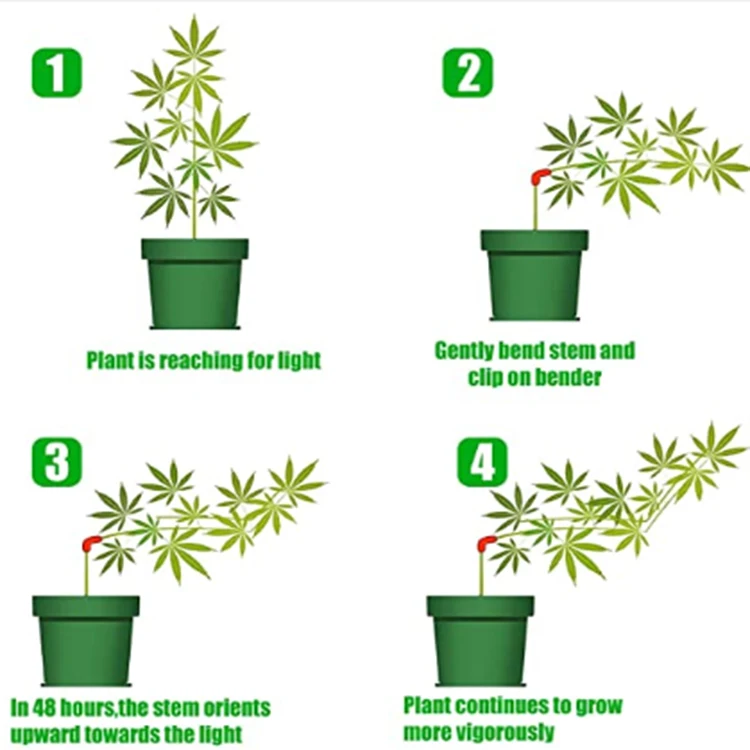 1

Plant is reaching for light

2

Gently bend stem and clip on bender

3

In 48 hours,the stem orients upward towards the light

4

Plant continues to grow more vigorously