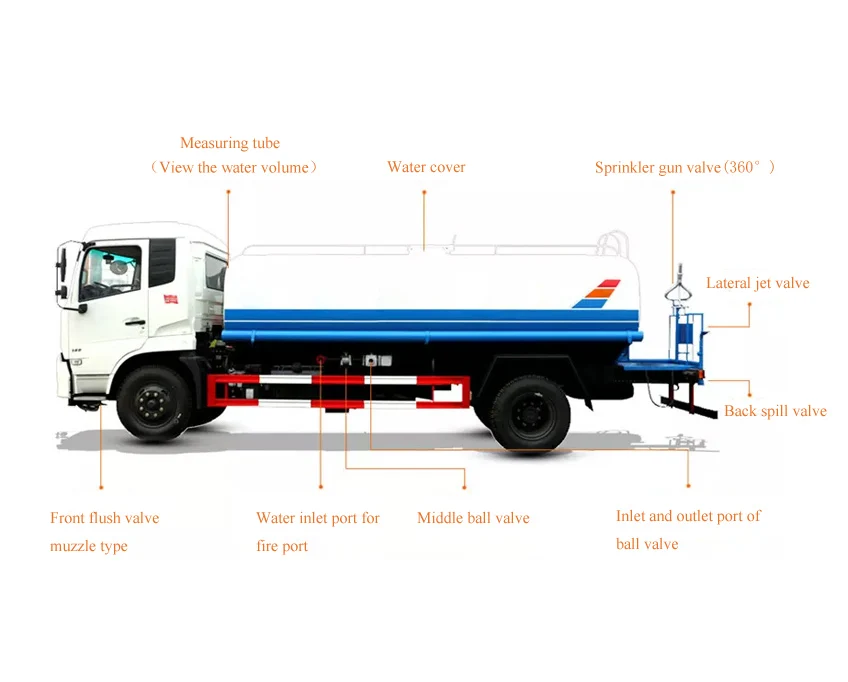 Measuring tube
（View the water volume）

Water cover

Sprinkler gun valve（360°）

Lateral jet valve

Back spill valve

Front flush valve muzzle type

Water inlet port for fire port

Middle ball valve

Inlet and outlet port of ball valve