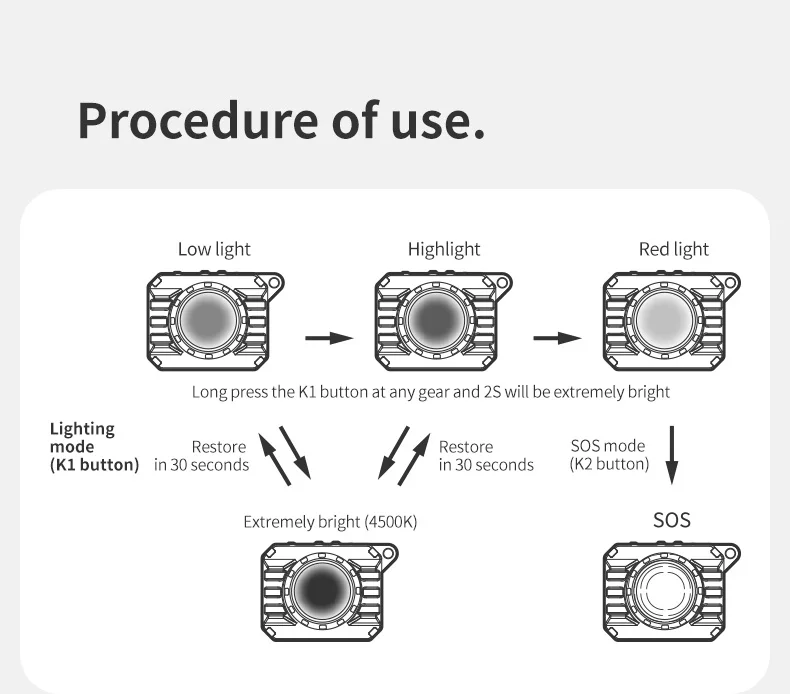 Procedure of use.

Low light

Highlight

Red light

Long press the K1 button at any gear and 2S will be extremely bright

Lighting mode (K1 button)

Restore in 30 seconds

Restore in 30 seconds

SOS mode (K2 button)

Extremely bright (4500K)

SOS