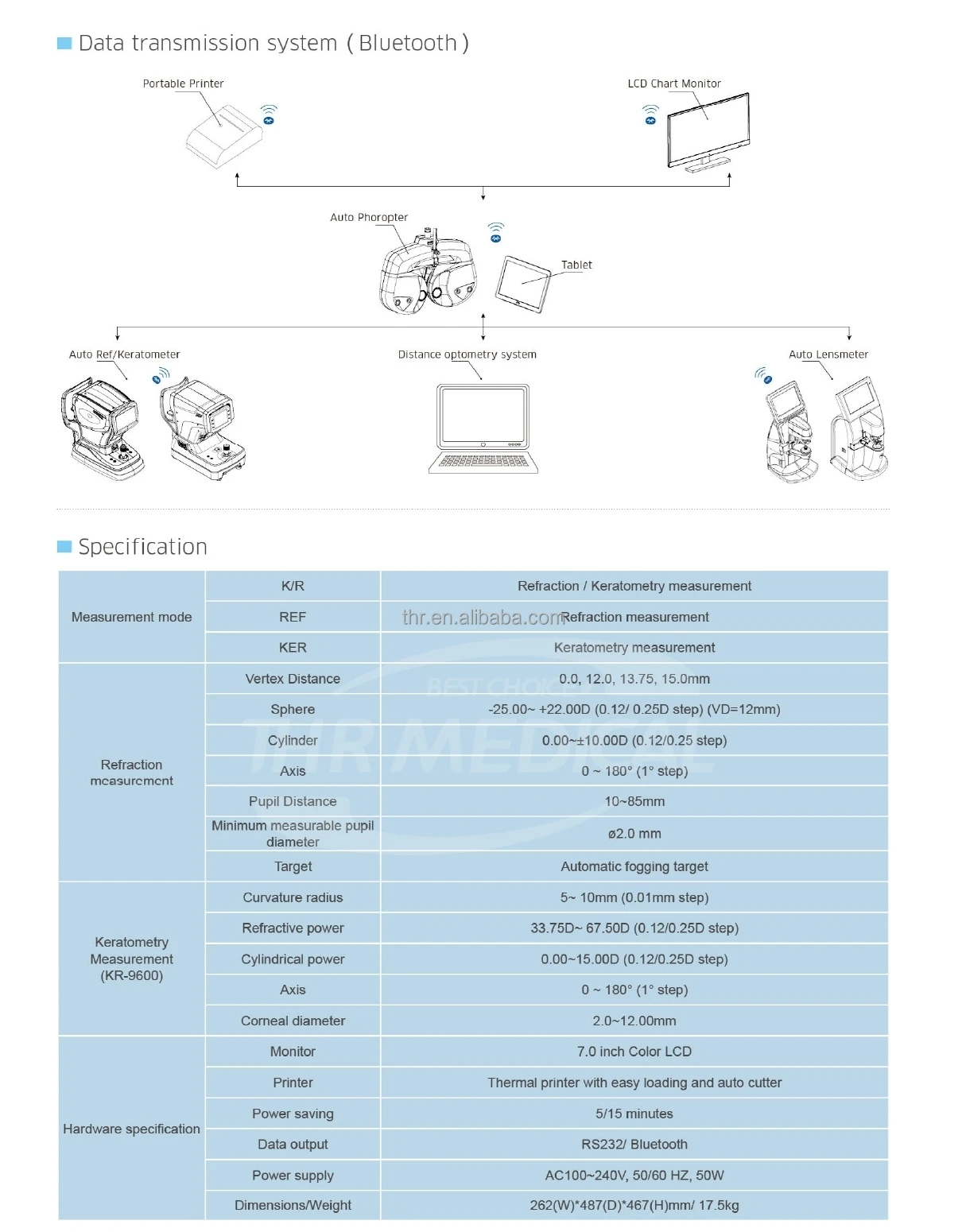 Data transmission system ( Bluetooth )

Portable Printer

LCD Chart Monitor

Auto Phoropter

Tablet

Auto Ref/Keratometer

Distance optometry system

Auto Lensmeter

Specification

| Measurement mode | K/R | Refraction / Keratometry measurement |
|---|---|---|
| | REF | Refraction measurement |
| | KER | Keratometry measurement |
| Refraction measurement | Vertex Distance | 0.0, 12.0, 13.75, 15.0mm |
| | Sphere | -25.00~ +22.00D (0.12/ 0.25D step) (VD=12mm) |
| | Cylinder | 0.00~±10.00D (0.12/0.25 step) |
| | Axis | 0 ~ 180° (1° step) |
| | Pupil Distance | 10~85mm |
| | Minimum measurable pupil diameter | ø2.0 mm |
| | Target | Automatic fogging target |
| Keratometry Measurement (KR-9600) | Curvature radius | 5~ 10mm (0.01mm step) |
| | Refractive power | 33.75D~ 67.50D (0.12/0.25D step) |
| | Cylindrical power | 0.00~15.00D (0.12/0.25D step) |
| | Axis | 0 ~ 180° (1° step) |
| | Corneal diameter | 2.0~12.00mm |
| Hardware specification | Monitor | 7.0 inch Color LCD |
| | Printer | Thermal printer with easy loading and auto cutter |
| | Power saving | 5/15 minutes |
| | Data output | RS232/ Bluetooth |
| | Power supply | AC100~240V, 50/60 HZ, 50W |
| | Dimensions/Weight | 262(W)*487(D)*467(H)mm/ 17.5kg |

thr.en.alibaba.com

BEST CHOICE

THR MEDICAL