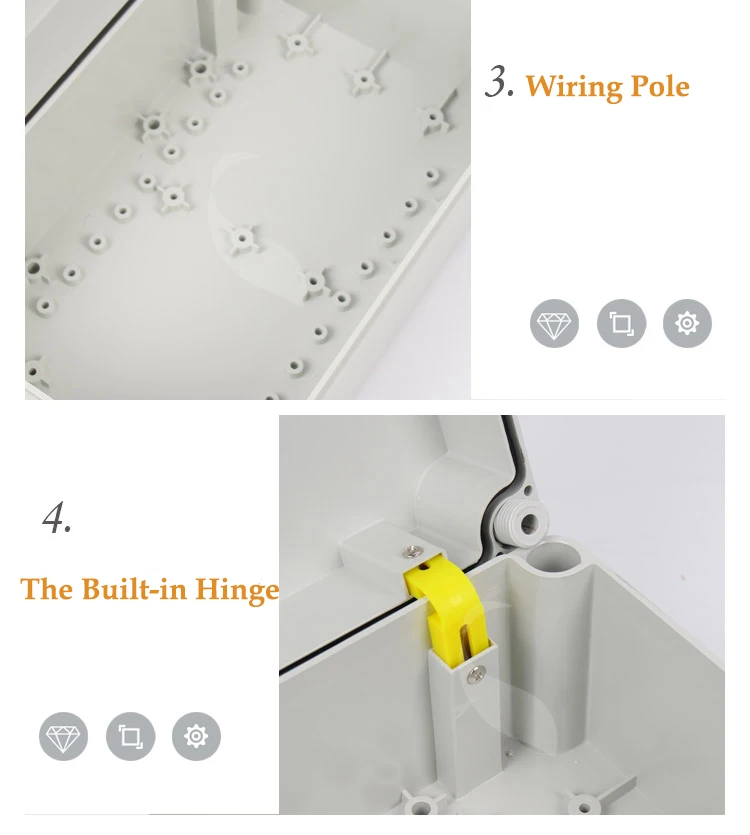 3. Wiring Pole

4.

The Built-in Hinge