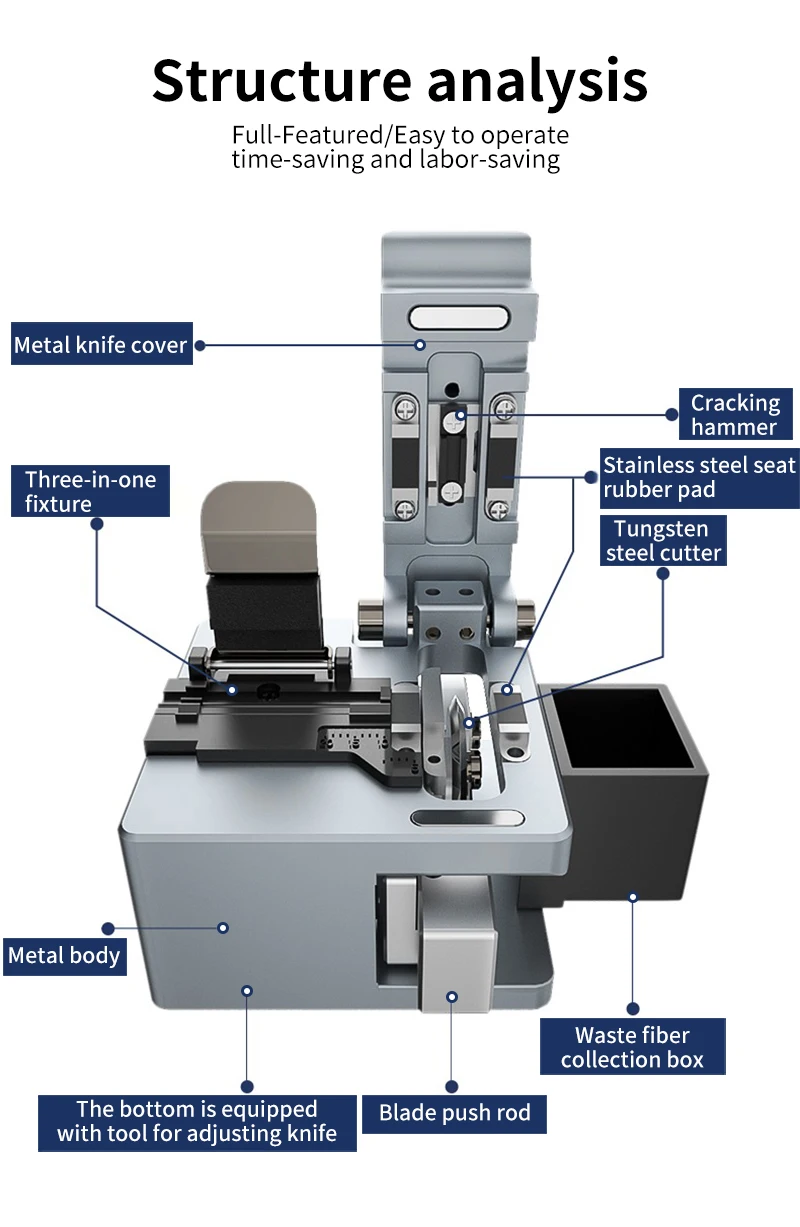 Structure analysis

Full-Featured/Easy to operate
time-saving and labor-saving

Metal knife cover

Cracking hammer

Three-in-one fixture

Stainless steel seat rubber pad

Tungsten steel cutter

Metal body

Waste fiber collection box

The bottom is equipped with tool for adjusting knife

Blade push rod