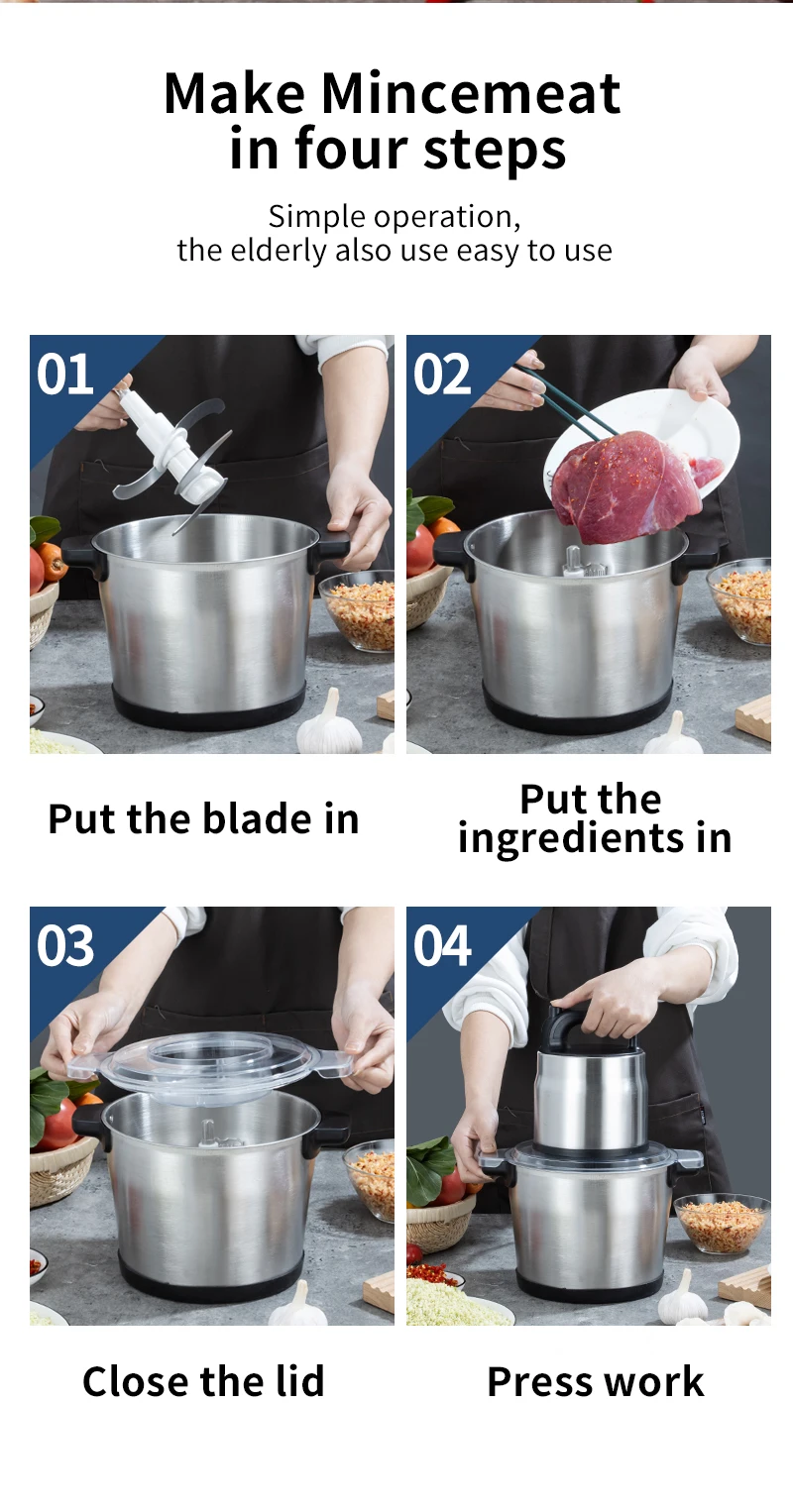 Make Mincemeat in four steps

Simple operation, the elderly also use easy to use

01

Put the blade in

02

Put the ingredients in

03

Close the lid

04

Press work