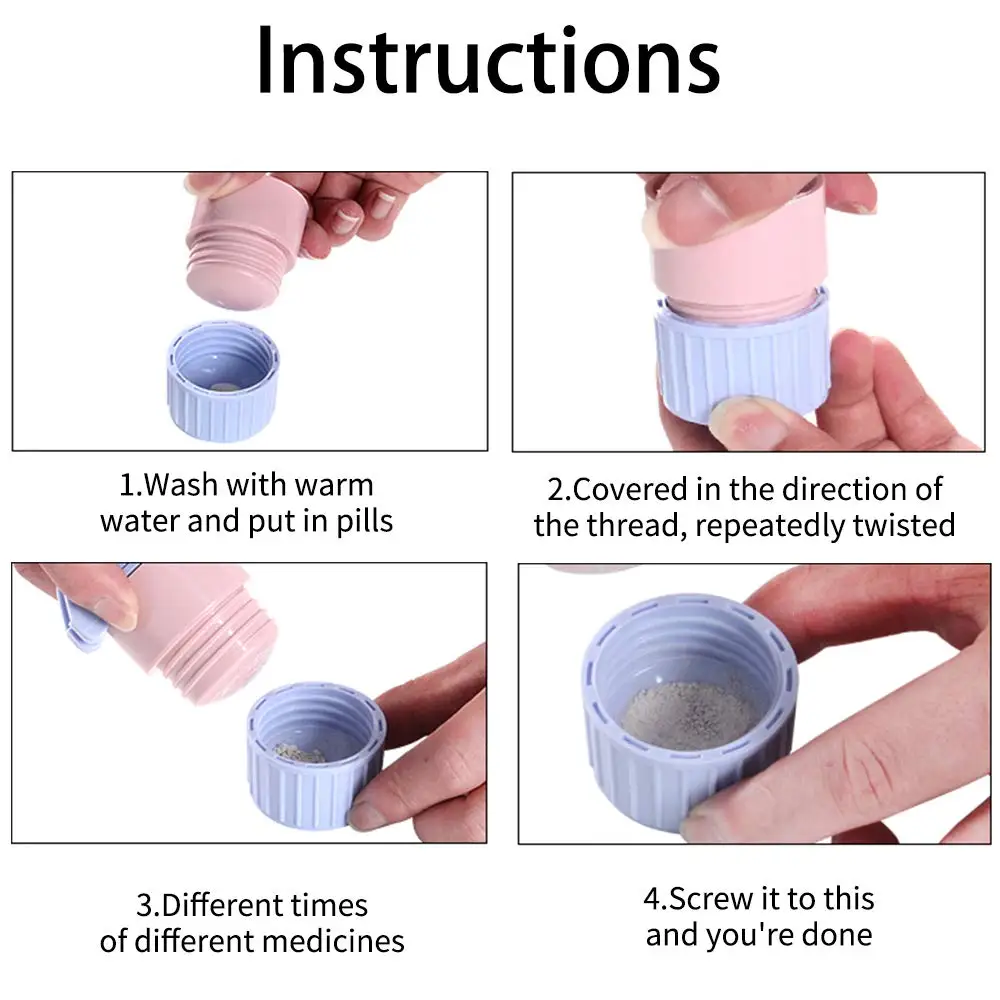 Instructions

1.Wash with warm water and put in pills

2.Covered in the direction of the thread, repeatedly twisted

3.Different times of different medicines

4.Screw it to this and you're done