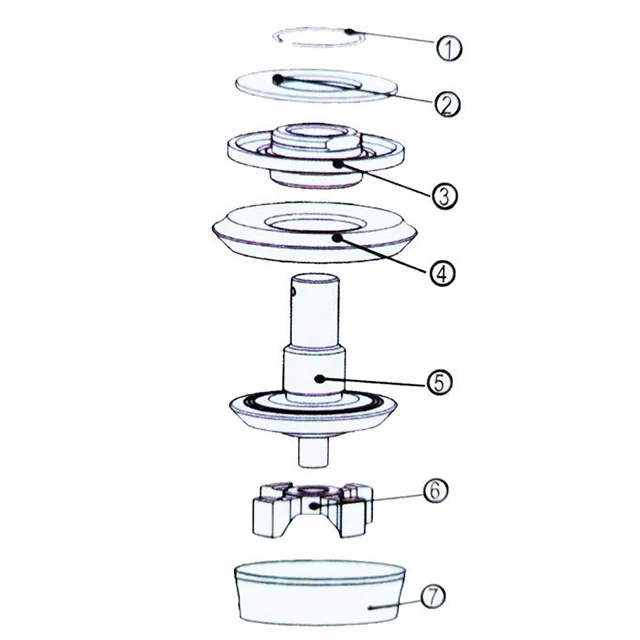 1
2
3
4
5
6
7