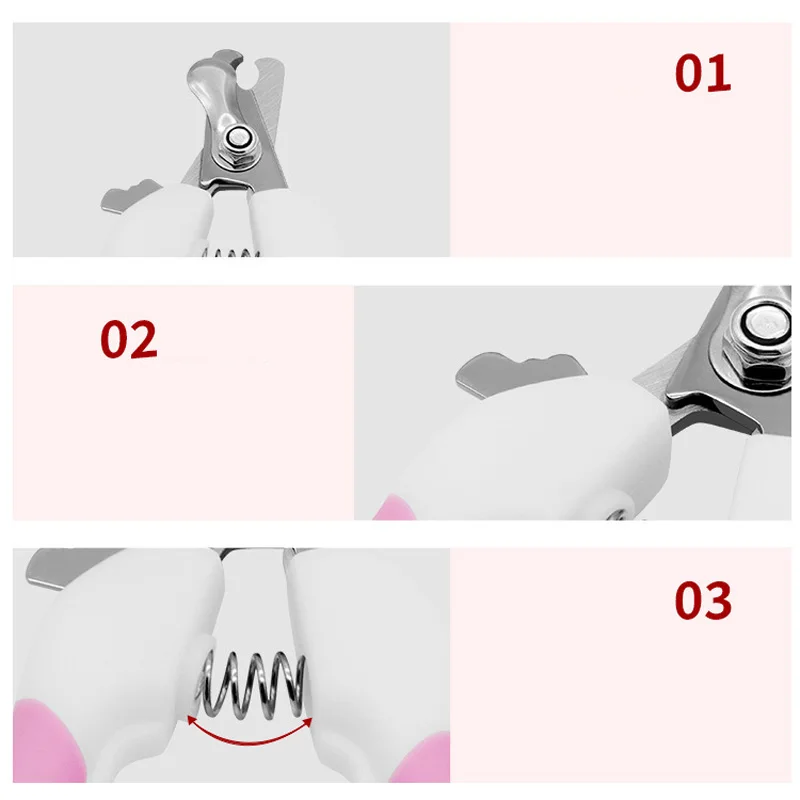 01

02

03