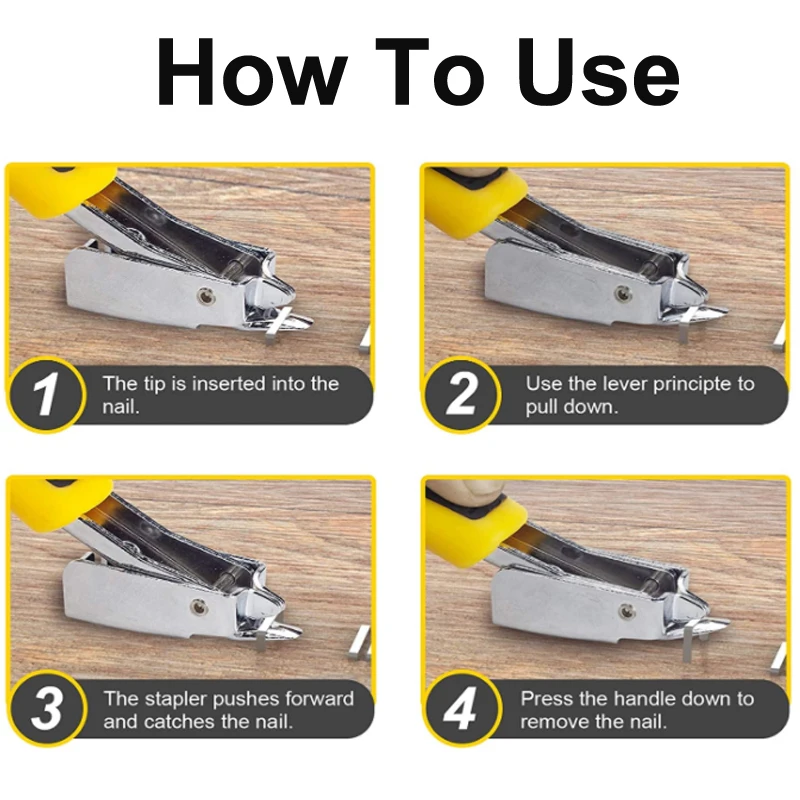 How To Use

1 The tip is inserted into the nail.

2 Use the lever principte to pull down.

3 The stapler pushes forward and catches the nail.

4 Press the handle down to remove the nail.