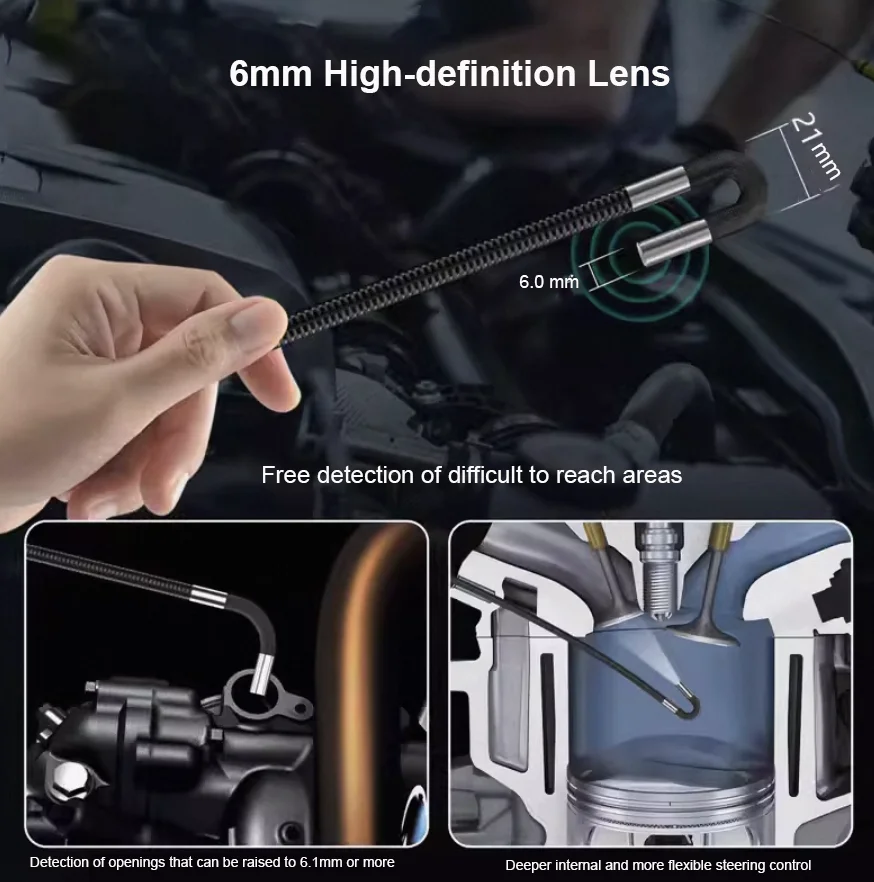 6mm High-definition Lens

21mm

6.0 mm

Free detection of difficult to reach areas

Detection of openings that can be raised to 6.1mm or more

Deeper internal and more flexible steering control