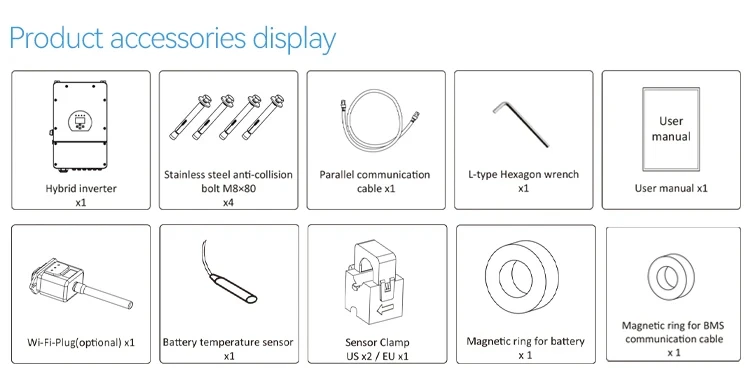 Product accessories display

Hybrid inverter
x1

Stainless steel anti-collision bolt M8×80
x4

Parallel communication cable x1

L-type Hexagon wrench
x1

User manual

User manual x1

Wi-Fi-Plug(optional) x1

Battery temperature sensor
x1

Sensor Clamp
US x2 / EU x1

Magnetic ring for battery
x 1

Magnetic ring for BMS communication cable
x 1