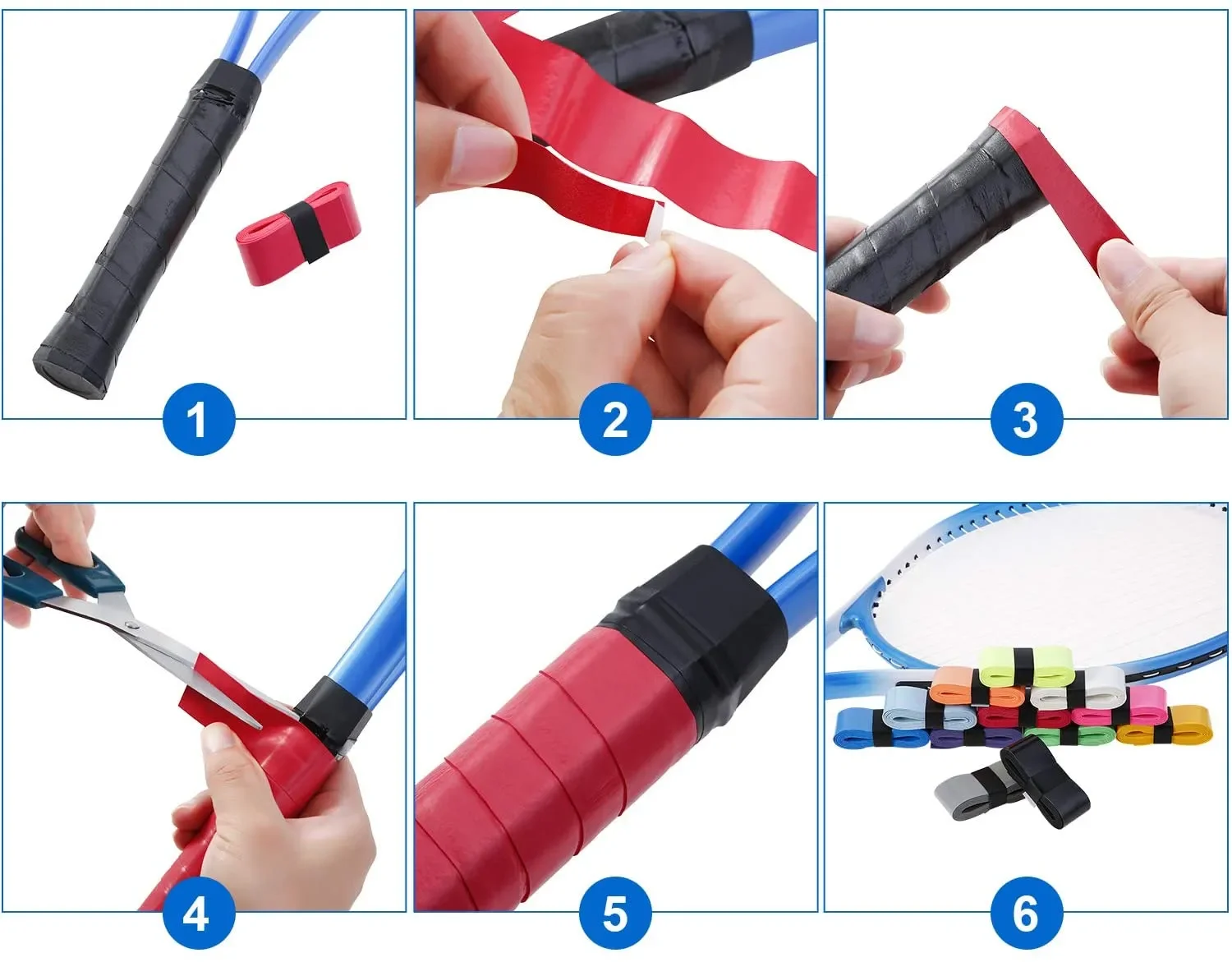 1

2

3

4

5

6