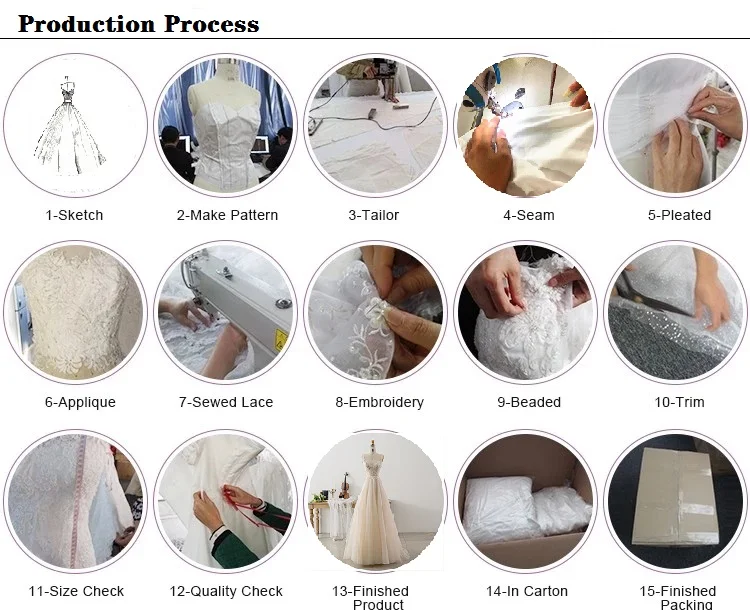 Production Process

1-Sketch

2-Make Pattern

3-Tailor

4-Seam

5-Pleated

6-Applique

7-Sewed Lace

8-Embroidery

9-Beaded

10-Trim

11-Size Check

12-Quality Check

13-Finished Product

14-In Carton

15-Finished Packing