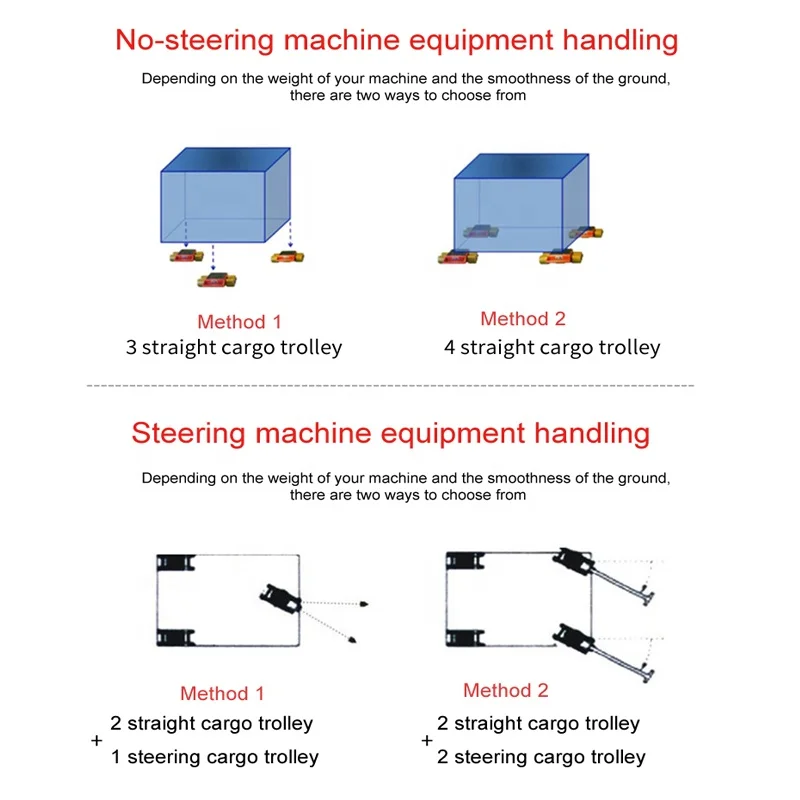 No-steering machine equipment handling

Depending on the weight of your machine and the smoothness of the ground, there are two ways to choose from

Method 1
3 straight cargo trolley

Method 2
4 straight cargo trolley

Steering machine equipment handling

Depending on the weight of your machine and the smoothness of the ground, there are two ways to choose from

Method 1
2 straight cargo trolley
+
1 steering cargo trolley

Method 2
2 straight cargo trolley
+
2 steering cargo trolley