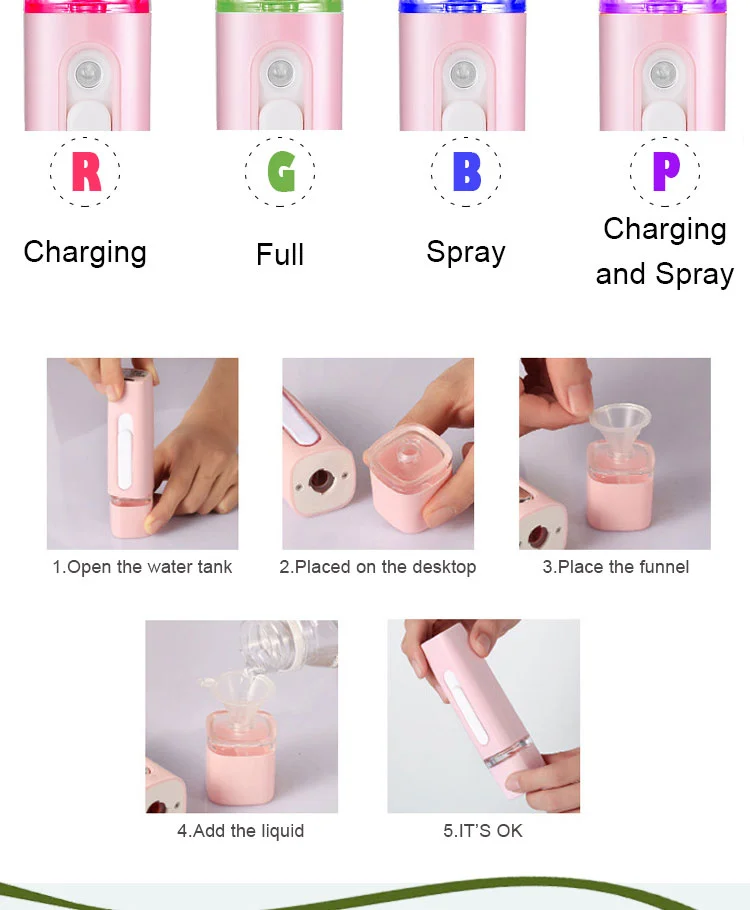 R

Charging

G

Full

B

Spray

P

Charging and Spray

1.Open the water tank

2.Placed on the desktop

3.Place the funnel

4.Add the liquid

5.IT'S OK