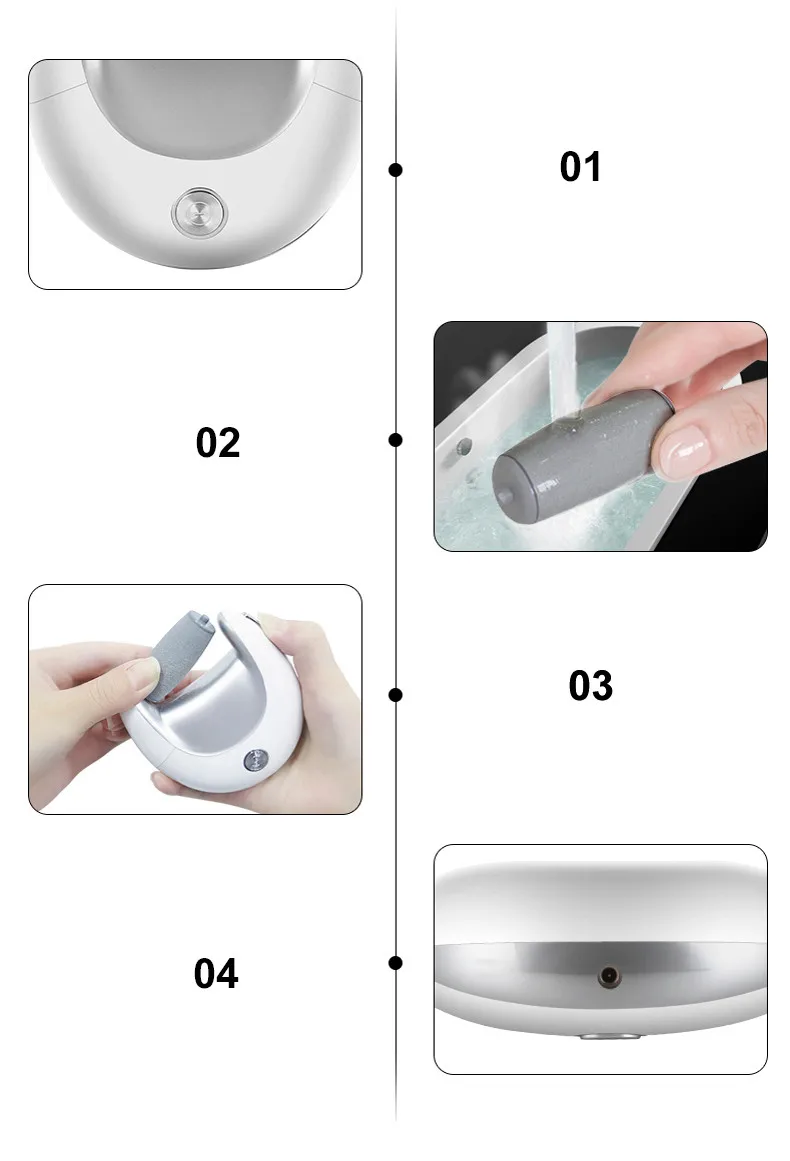 01

02

03

04