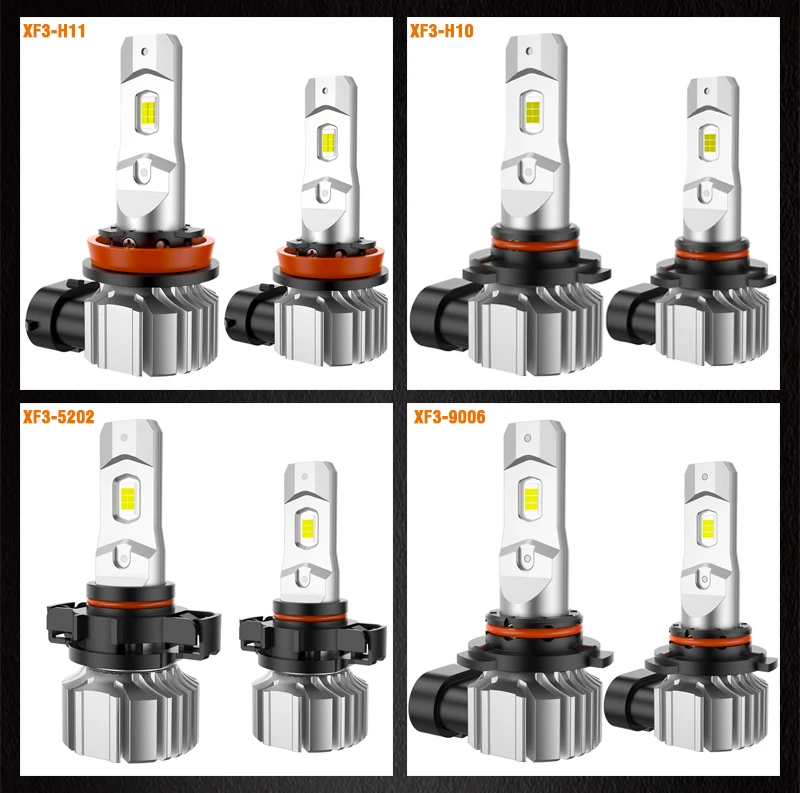 XF3-H11

XF3-H10

XF3-5202

XF3-9006