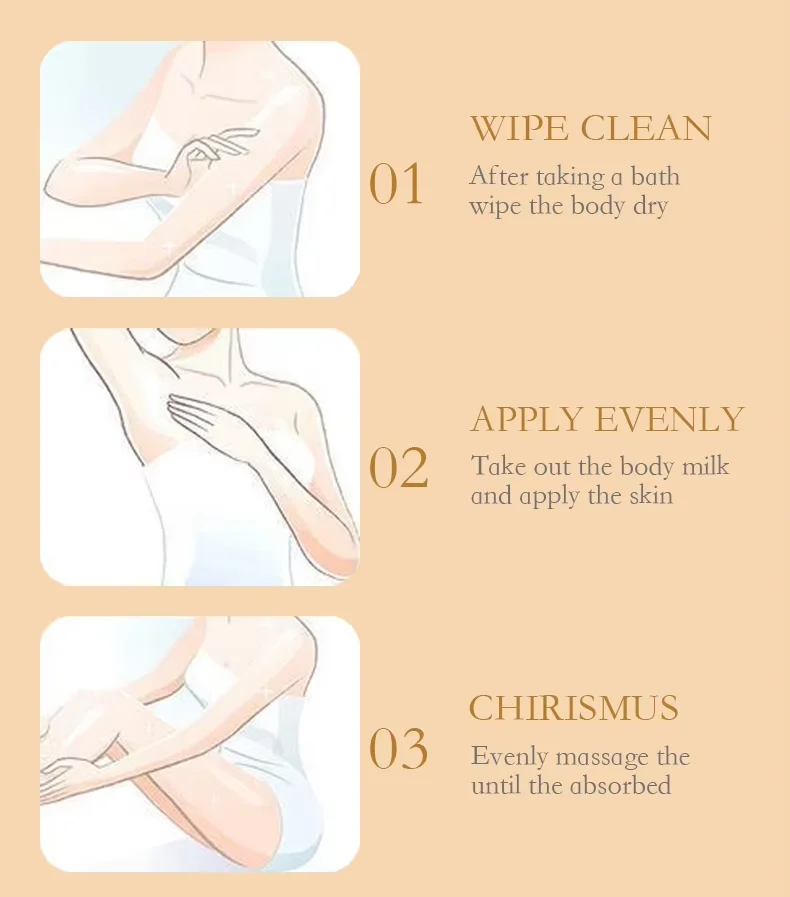 01
WIPE CLEAN
After taking a bath wipe the body dry

02
APPLY EVENLY
Take out the body milk and apply the skin

03
CHIRISMUS
Evenly massage the until the absorbed