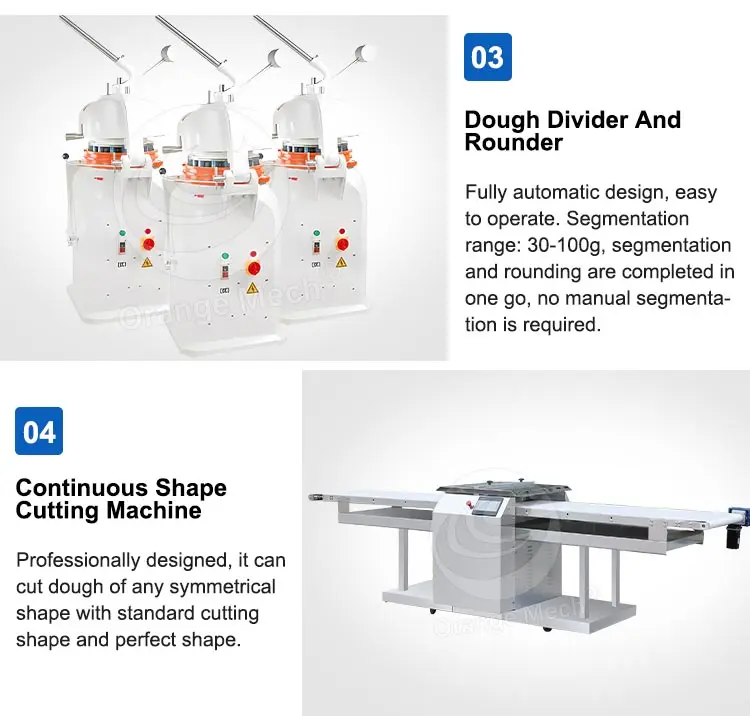 Orange Mech

03

Dough Divider And Rounder

Fully automatic design, easy to operate. Segmentation range: 30-100g, segmentation and rounding are completed in one go, no manual segmentation is required.

04

Continuous Shape Cutting Machine

Professionally designed, it can cut dough of any symmetrical shape with standard cutting shape and perfect shape.

Orange Mech