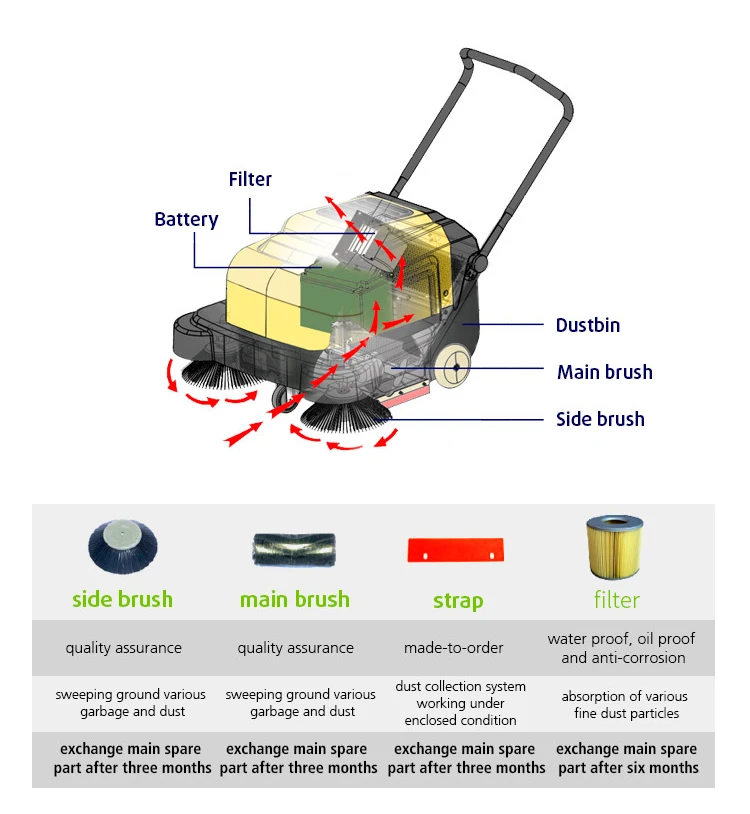 Filter
Battery
Dustbin
Main brush
Side brush

| side brush | main brush | strap | filter |
|---|---|---|---|
| quality assurance | quality assurance | made-to-order | water proof, oil proof and anti-corrosion |
| sweeping ground various garbage and dust | sweeping ground various garbage and dust | dust collection system working under enclosed condition | absorption of various fine dust particles |
| exchange main spare part after three months | exchange main spare part after three months | exchange main spare part after three months | exchange main spare part after six months |