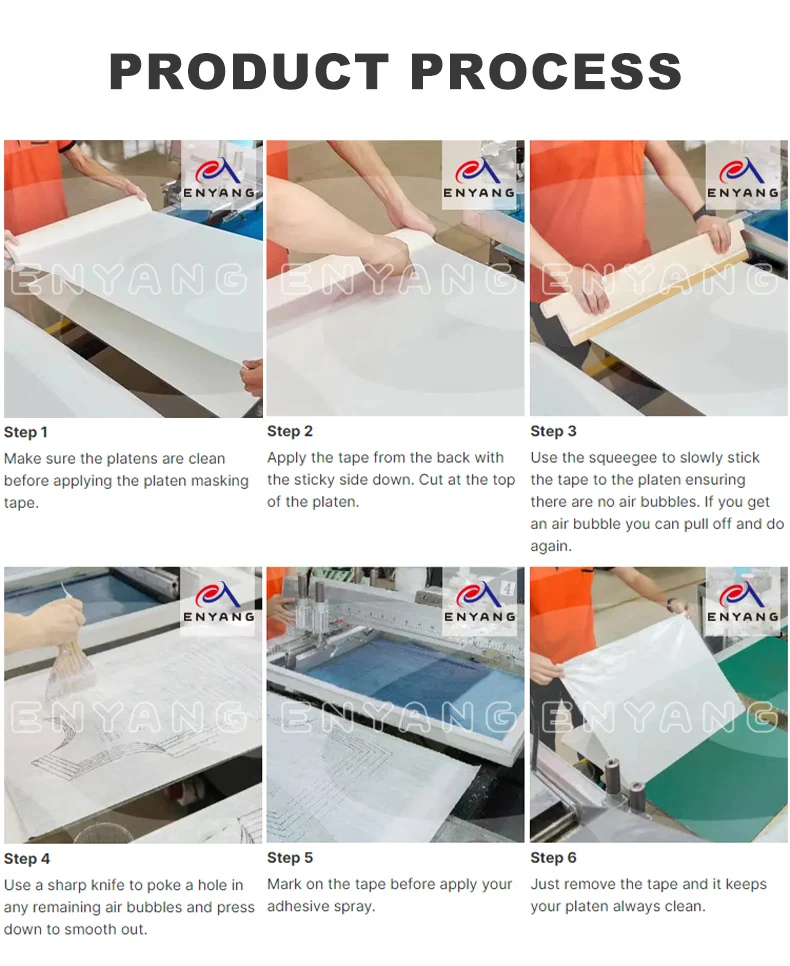 PRODUCT PROCESS

ENYANG
ENYANG

Step 1
Make sure the platens are clean before applying the platen masking tape.

ENYANG
ENYANG

Step 2
Apply the tape from the back with the sticky side down. Cut at the top of the platen.

ENYANG
ENYANG

Step 3
Use the squeegee to slowly stick the tape to the platen ensuring there are no air bubbles. If you get an air bubble you can pull off and do again.

ENYANG
ENYANG

Step 4
Use a sharp knife to poke a hole in any remaining air bubbles and press down to smooth out.

ENYANG
ENYANG

Step 5
Mark on the tape before apply your adhesive spray.

ENYANG
ENYANG

Step 6
Just remove the tape and it keeps your platen always clean.