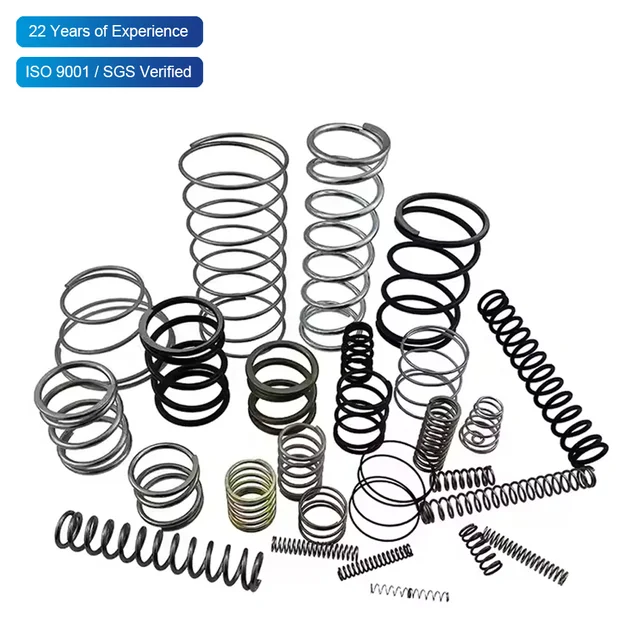 22 Years of Experience

ISO 9001 / SGS Verified