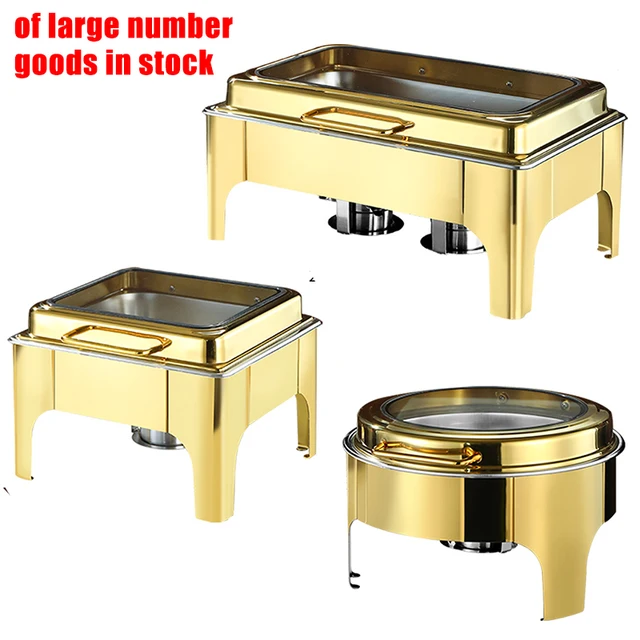 of large number
goods in stock