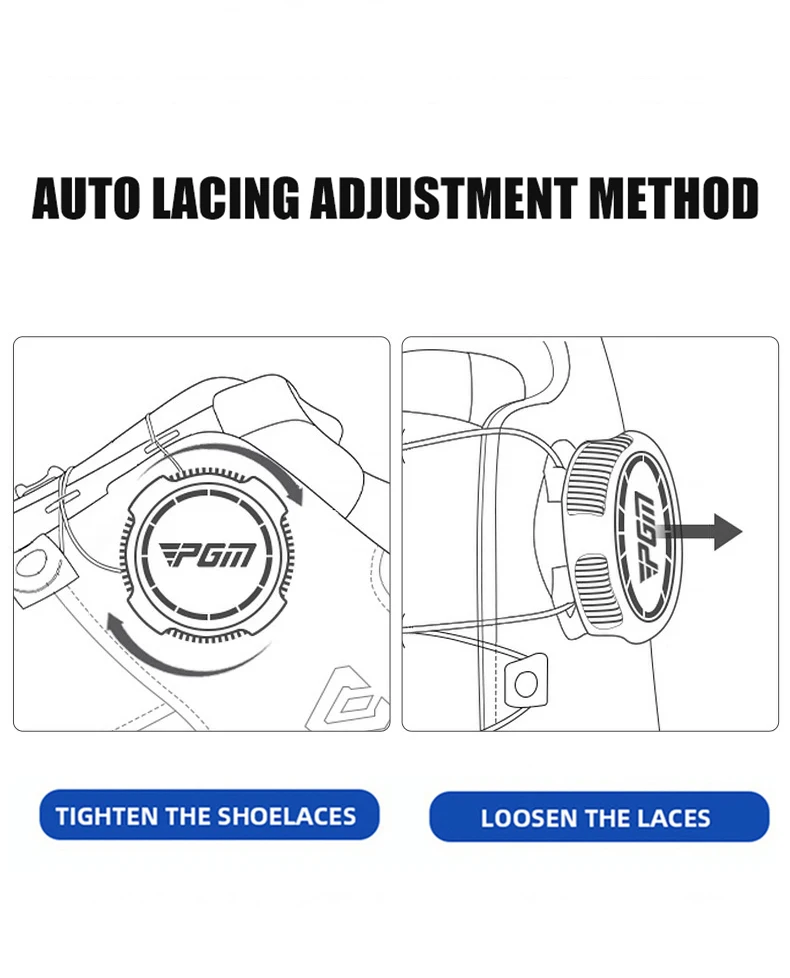 AUTO LACING ADJUSTMENT METHOD

PGM

PGM

TIGHTEN THE SHOELACES

LOOSEN THE LACES