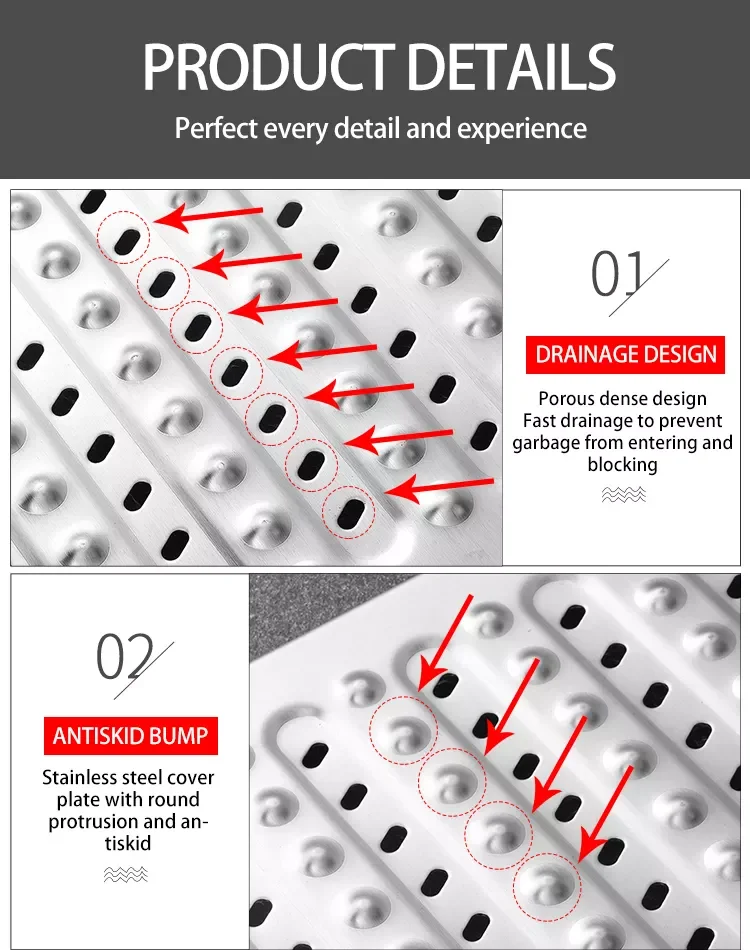 PRODUCT DETAILS

Perfect every detail and experience

01

DRAINAGE DESIGN

Porous dense design
Fast drainage to prevent garbage from entering and blocking

02

ANTISKID BUMP

Stainless steel cover plate with round protrusion and antiskid