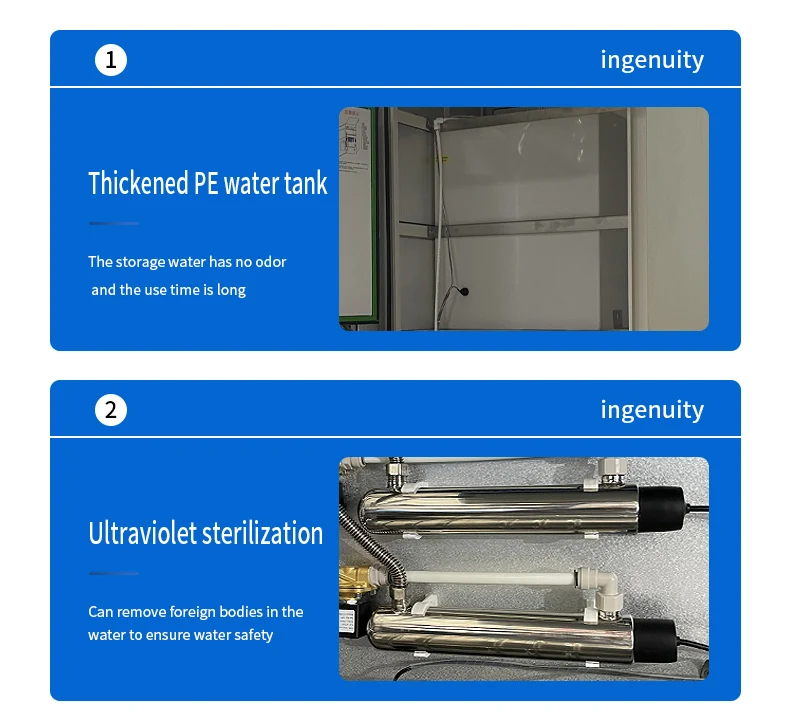 1

ingenuity

Thickened PE water tank

The storage water has no odor and the use time is long

2

ingenuity

Ultraviolet sterilization

Can remove foreign bodies in the water to ensure water safety