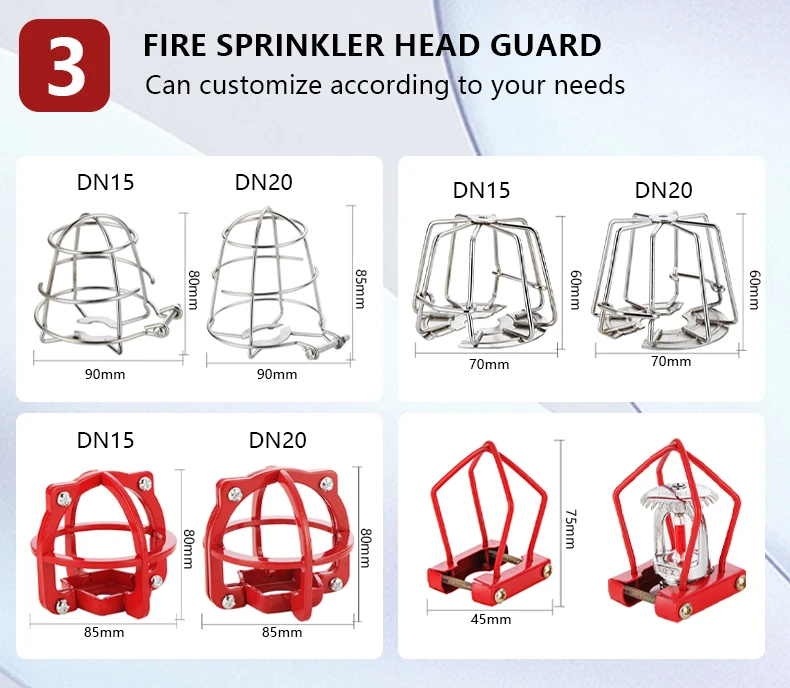 3

FIRE SPRINKLER HEAD GUARD

Can customize according to your needs

DN15

DN20

80mm

85mm

90mm

90mm

DN15

DN20

60mm

60mm

70mm

70mm

DN15

DN20

80mm

80mm

85mm

85mm

75mm

45mm