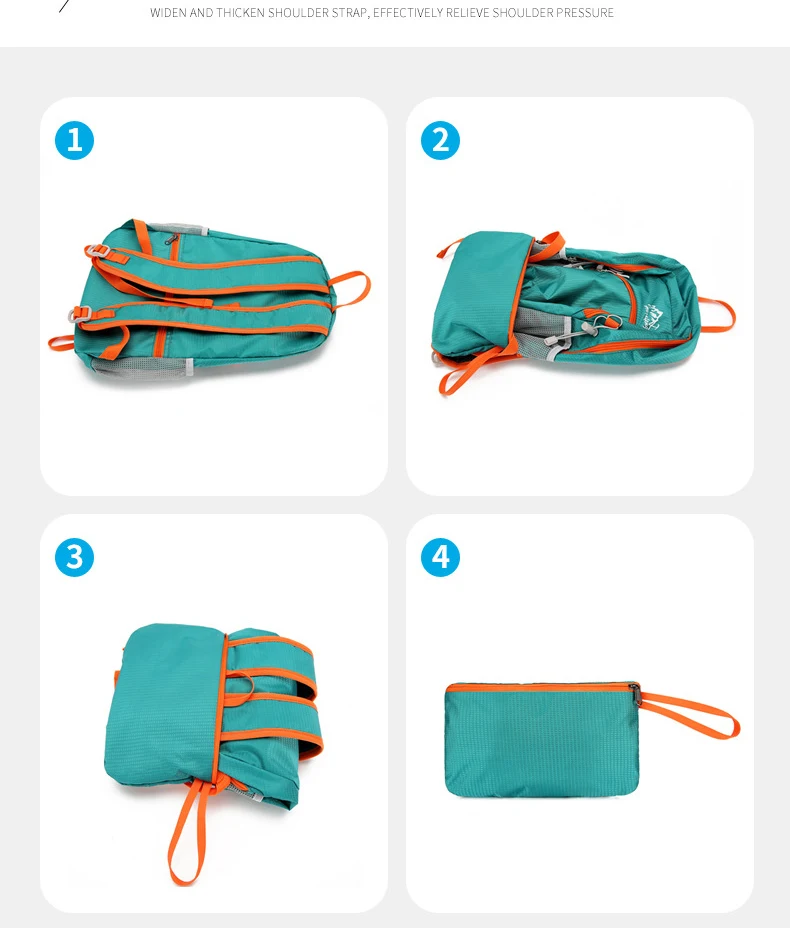 WIDEN AND THICKEN SHOULDER STRAP, EFFECTIVELY RELIEVE SHOULDER PRESSURE

1

2

3

4