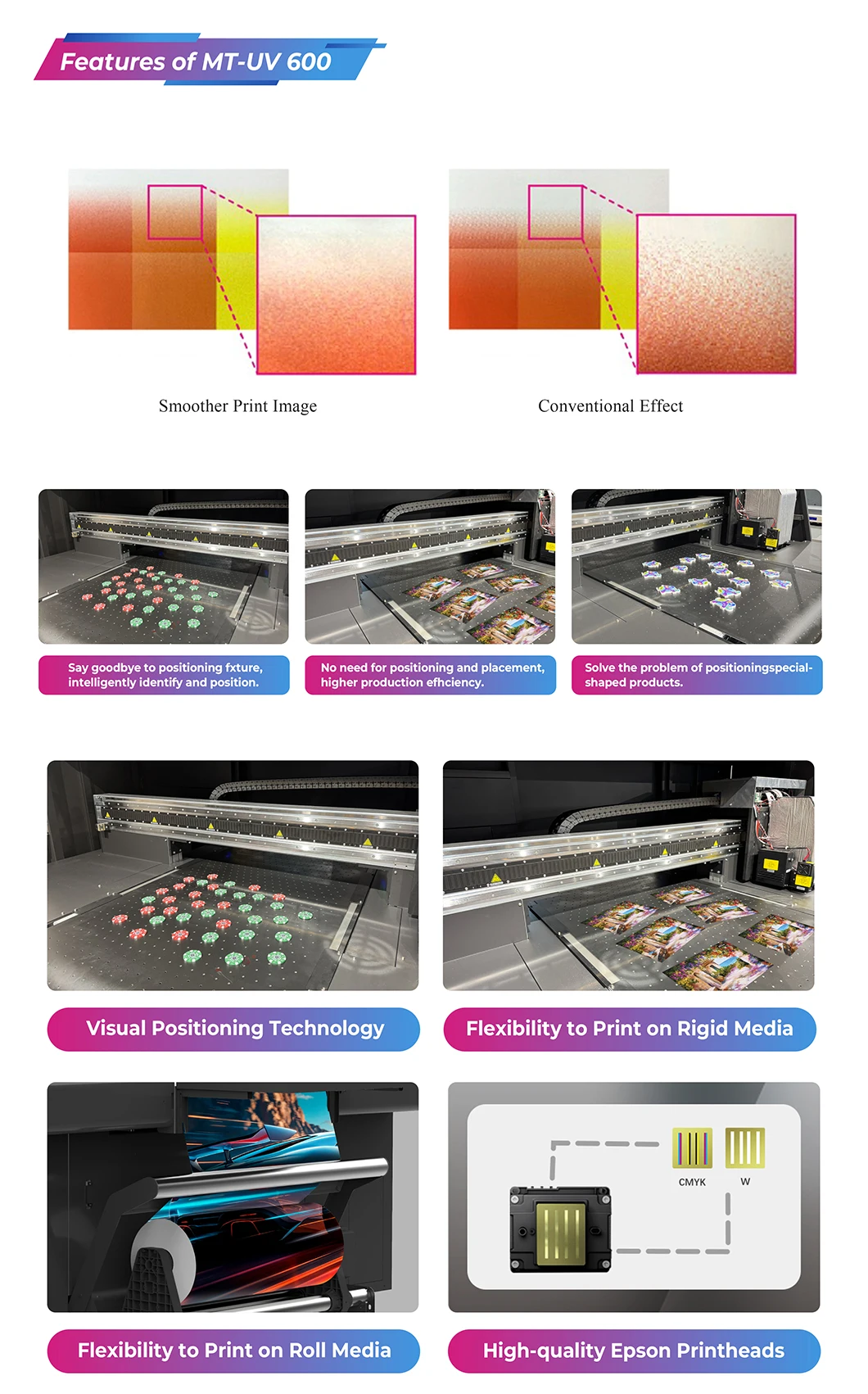 Features of MT-UV 600

Smoother Print Image

Conventional Effect

Say goodbye to positioning fxture, intelligently identify and position.

No need for positioning and placement, higher production efhciency.

Solve the problem of positioningspecial-shaped products.

Visual Positioning Technology

Flexibility to Print on Rigid Media

CMYK

W

Flexibility to Print on Roll Media

High-quality Epson Printheads