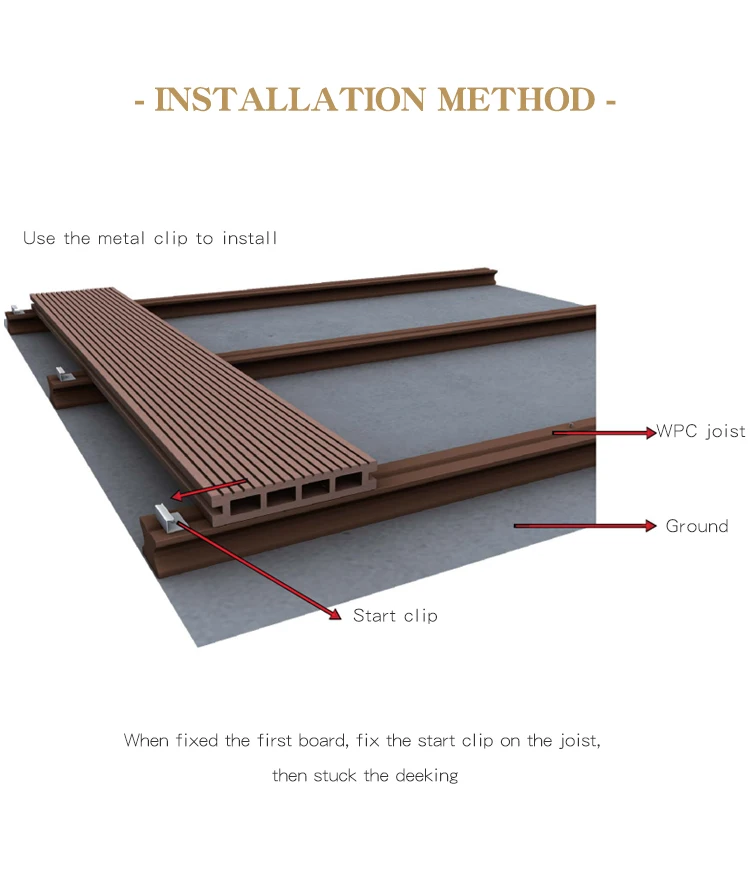 - INSTALLATION METHOD -

Use the metal clip to install

WPC joist

Ground

Start clip

When fixed the first board, fix the start clip on the joist, then stuck the deeking