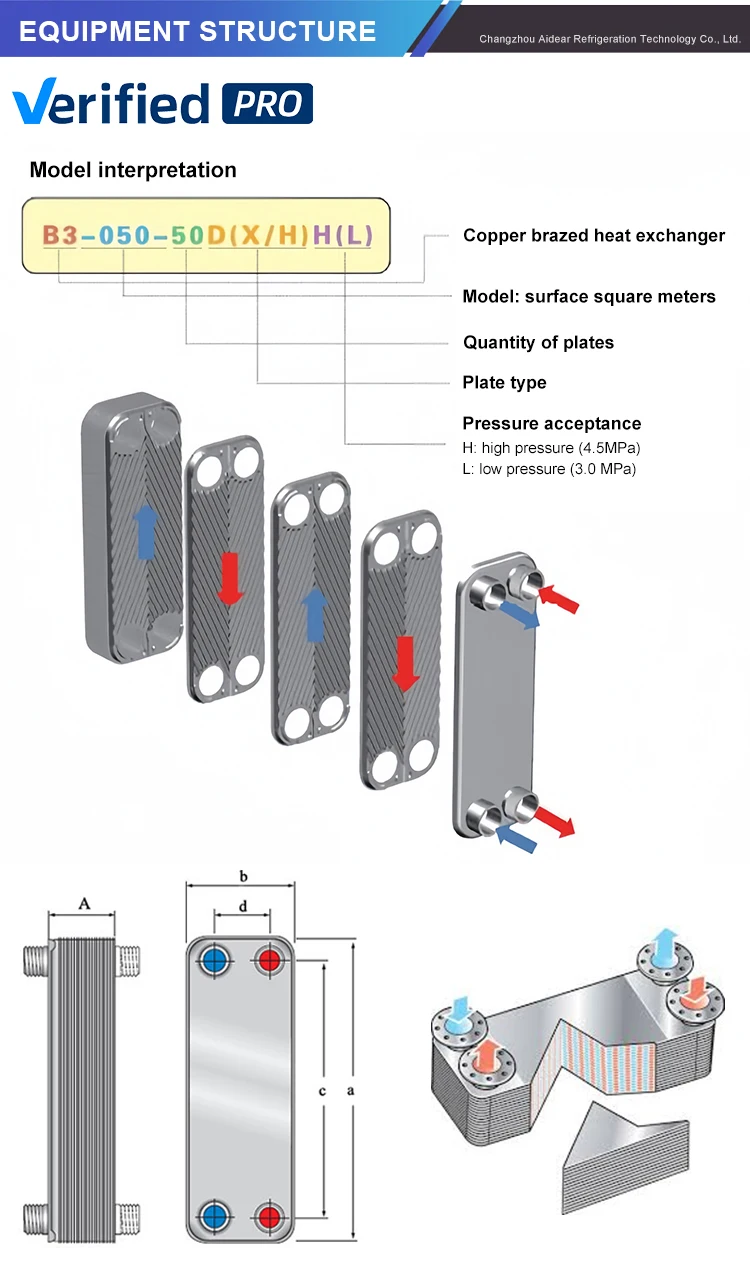 EQUIPMENT STRUCTURE

Changzhou Aidear Refrigeration Technology Co., Ltd.

Verified PRO

Model interpretation

B3-050-50D(X/H)H(L)

Copper brazed heat exchanger

Model: surface square meters

Quantity of plates

Plate type

Pressure acceptance
H: high pressure (4.5MPa)
L: low pressure (3.0 MPa)

A

b

d

c

a