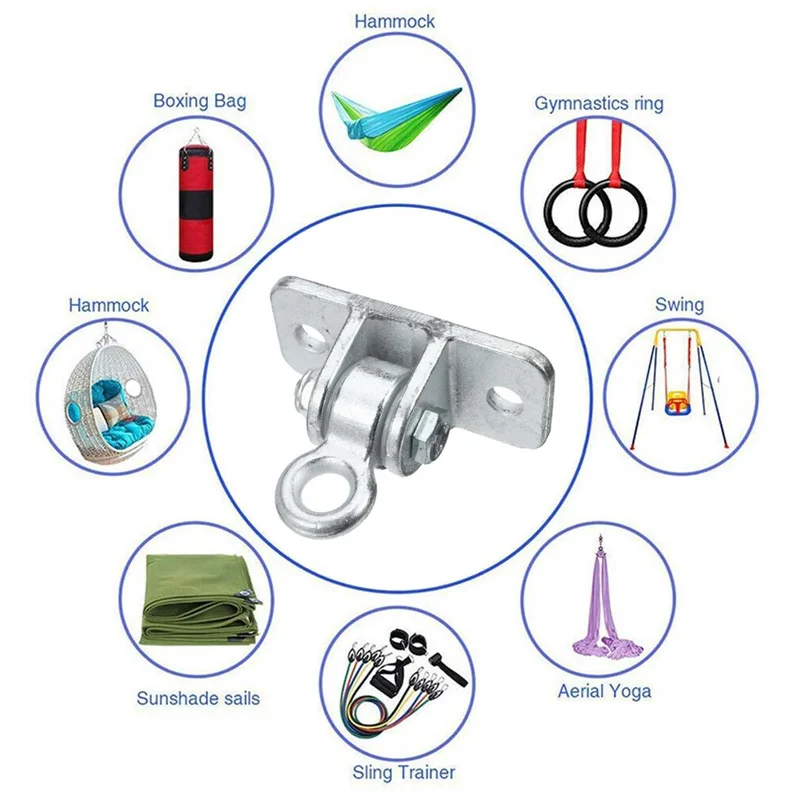 Hammock

Boxing Bag

Gymnastics ring

Hammock

Swing

Sunshade sails

Aerial Yoga

Sling Trainer