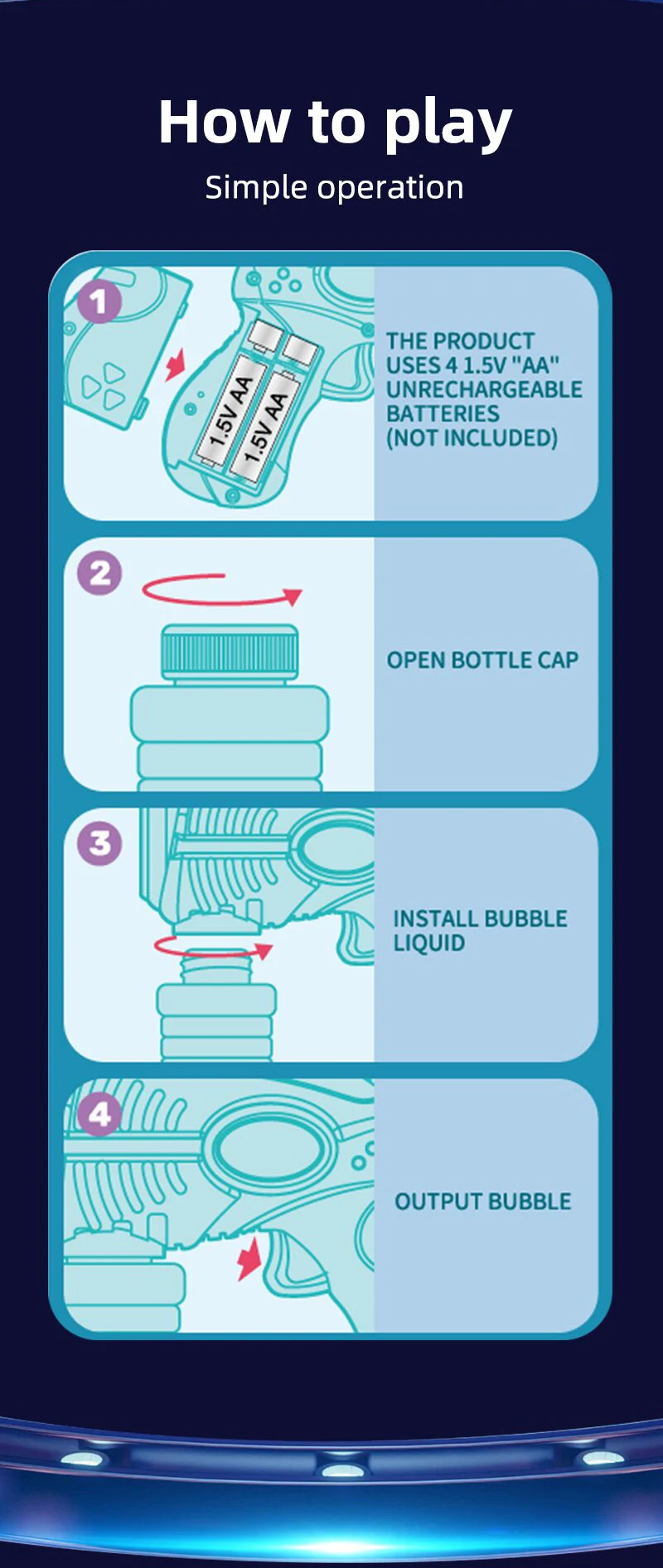 How to play
Simple operation

1

1.5V AA
1.5V AA

THE PRODUCT USES 4 1.5V "AA" UNRECHARGEABLE BATTERIES (NOT INCLUDED)

2

OPEN BOTTLE CAP

3

INSTALL BUBBLE LIQUID

4

OUTPUT BUBBLE