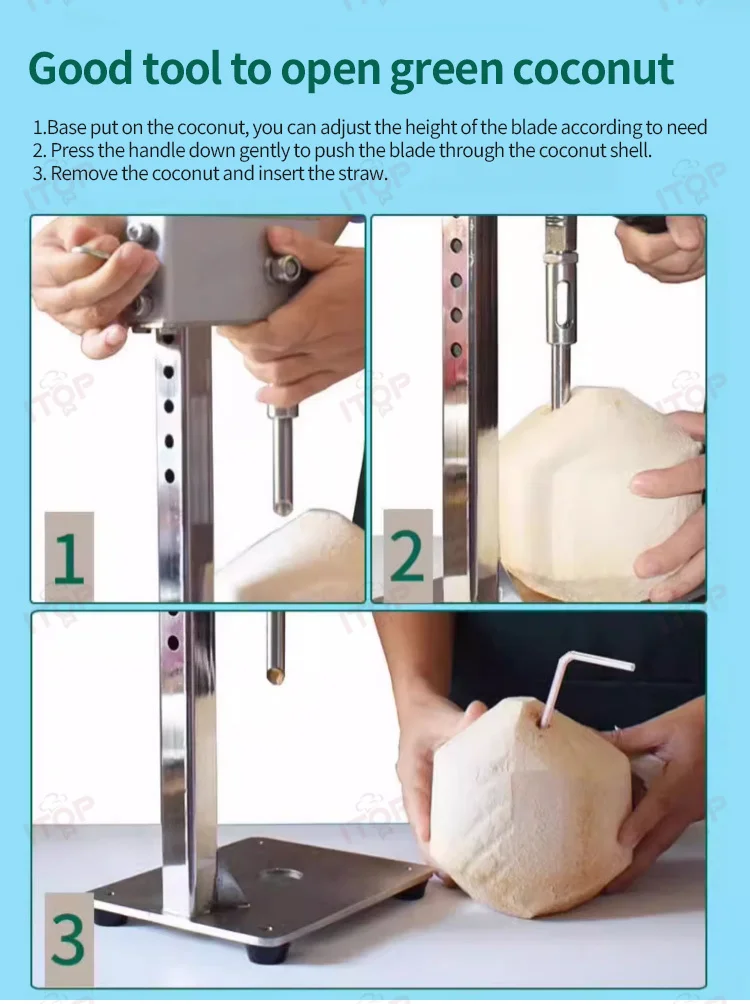 Good tool to open green coconut

1.Base put on the coconut, you can adjust the height of the blade according to need
2. Press the handle down gently to push the blade through the coconut shell.
3. Remove the coconut and insert the straw.

ITOP

1

2

3