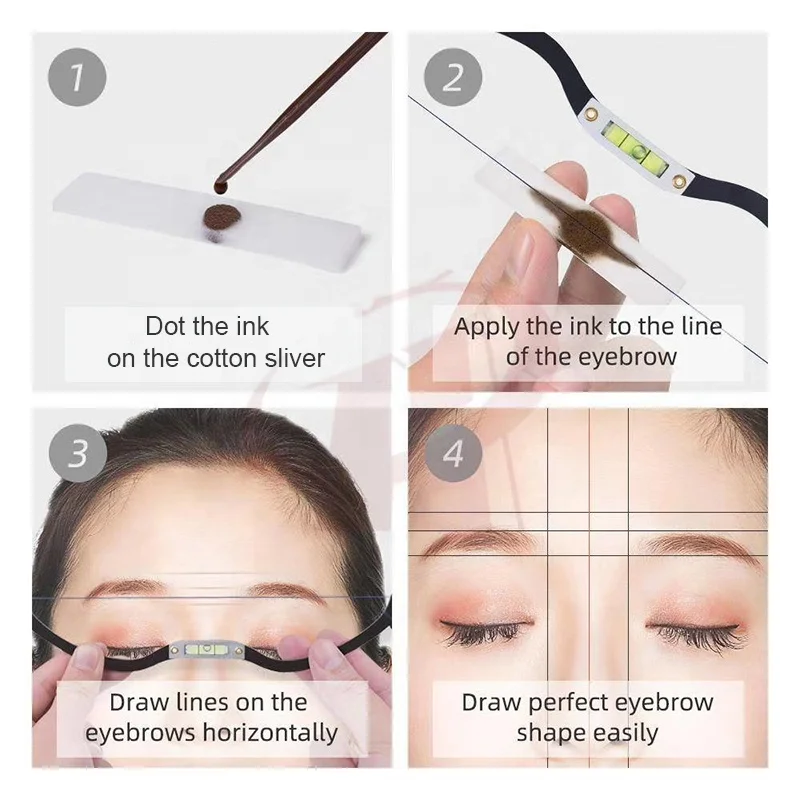 1

Dot the ink on the cotton sliver

2

Apply the ink to the line of the eyebrow

3

Draw lines on the eyebrows horizontally

4

Draw perfect eyebrow shape easily