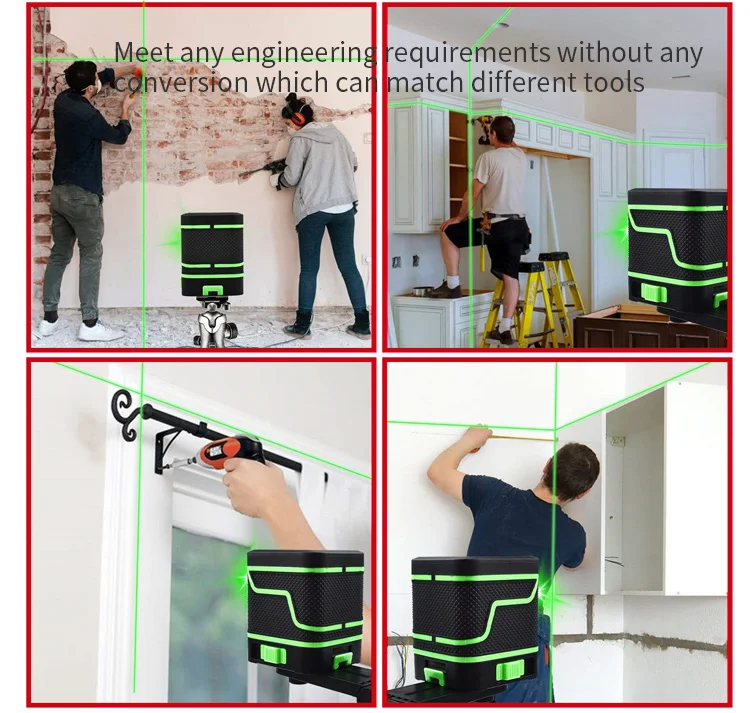 Meet any engineering requirements without any conversion which can match different tools