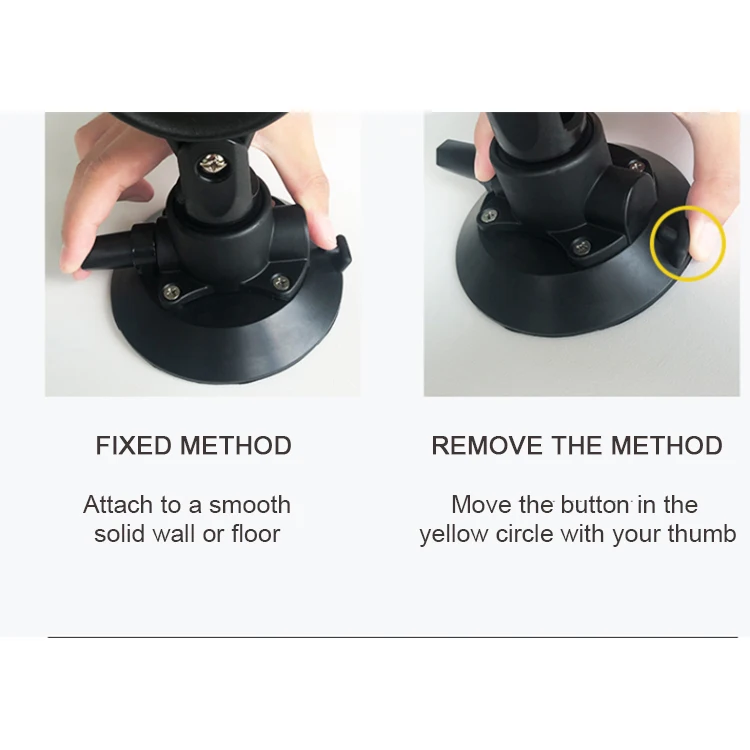 FIXED METHOD

Attach to a smooth solid wall or floor

REMOVE THE METHOD

Move the button in the yellow circle with your thumb