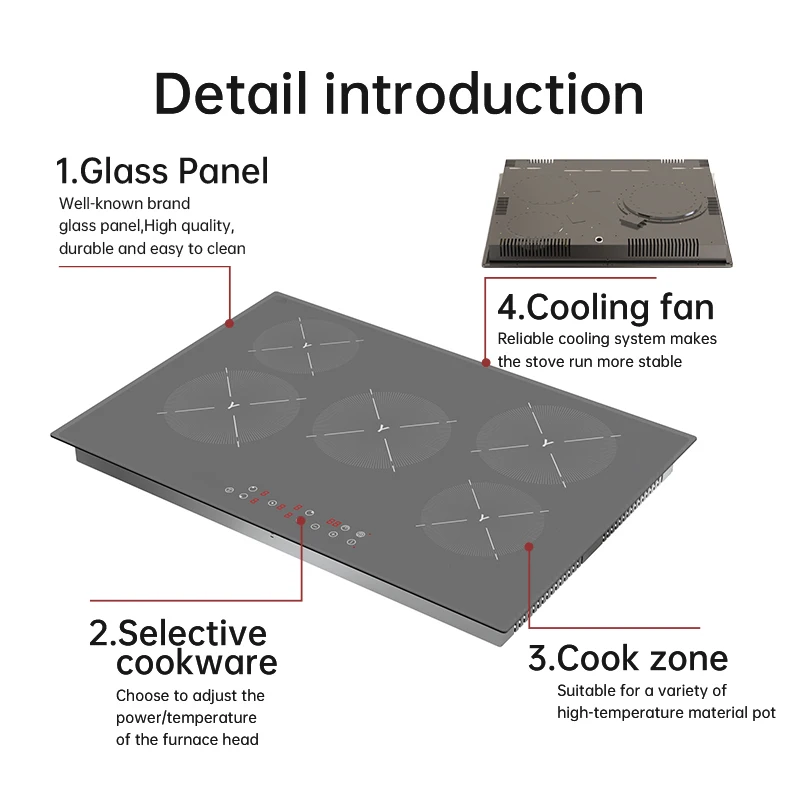 Detail introduction

1.Glass Panel
Well-known brand glass panel,High quality, durable and easy to clean

4.Cooling fan
Reliable cooling system makes the stove run more stable

2.Selective cookware
Choose to adjust the power/temperature of the furnace head

3.Cook zone
Suitable for a variety of high-temperature material pot