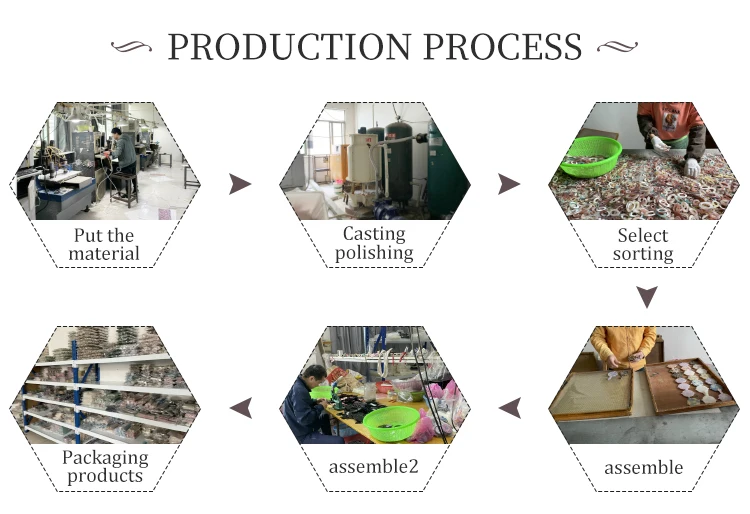 PRODUCTION PROCESS

Put the material

Casting polishing

Select sorting

assemble

assemble2

Packaging products