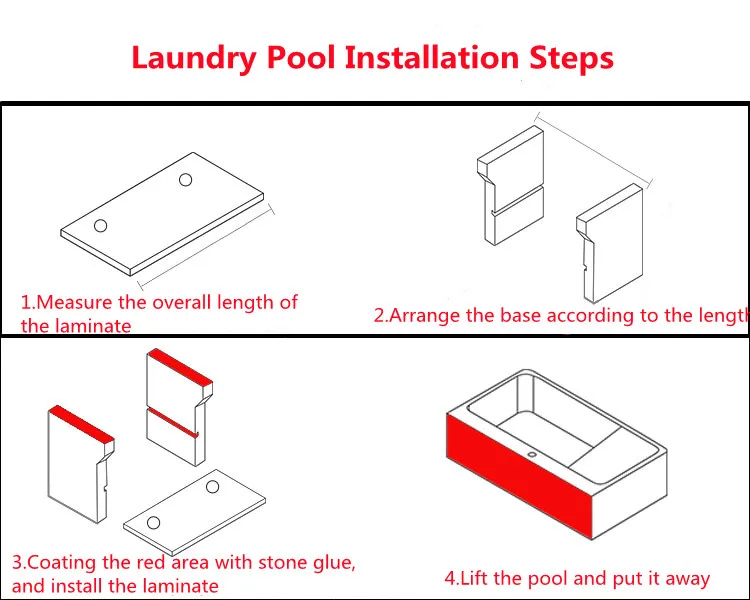 Laundry Pool Installation Steps

1.Measure the overall length of the laminate

2.Arrange the base according to the length

3.Coating the red area with stone glue, and install the laminate

4.Lift the pool and put it away