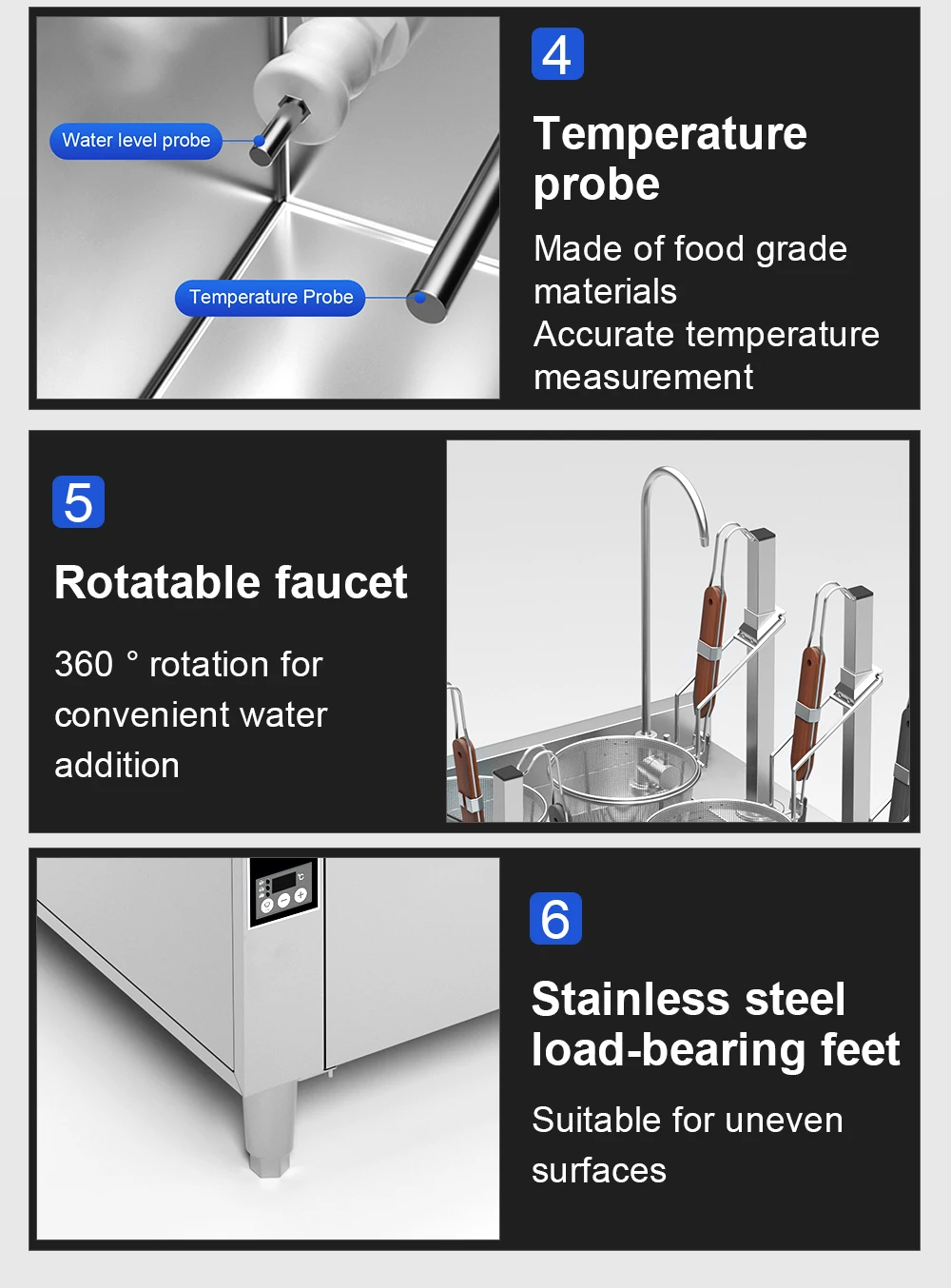 Water level probe

Temperature Probe

4

Temperature probe

Made of food grade materials
Accurate temperature measurement

5

Rotatable faucet

360 ° rotation for convenient water addition

6

Stainless steel load-bearing feet

Suitable for uneven surfaces